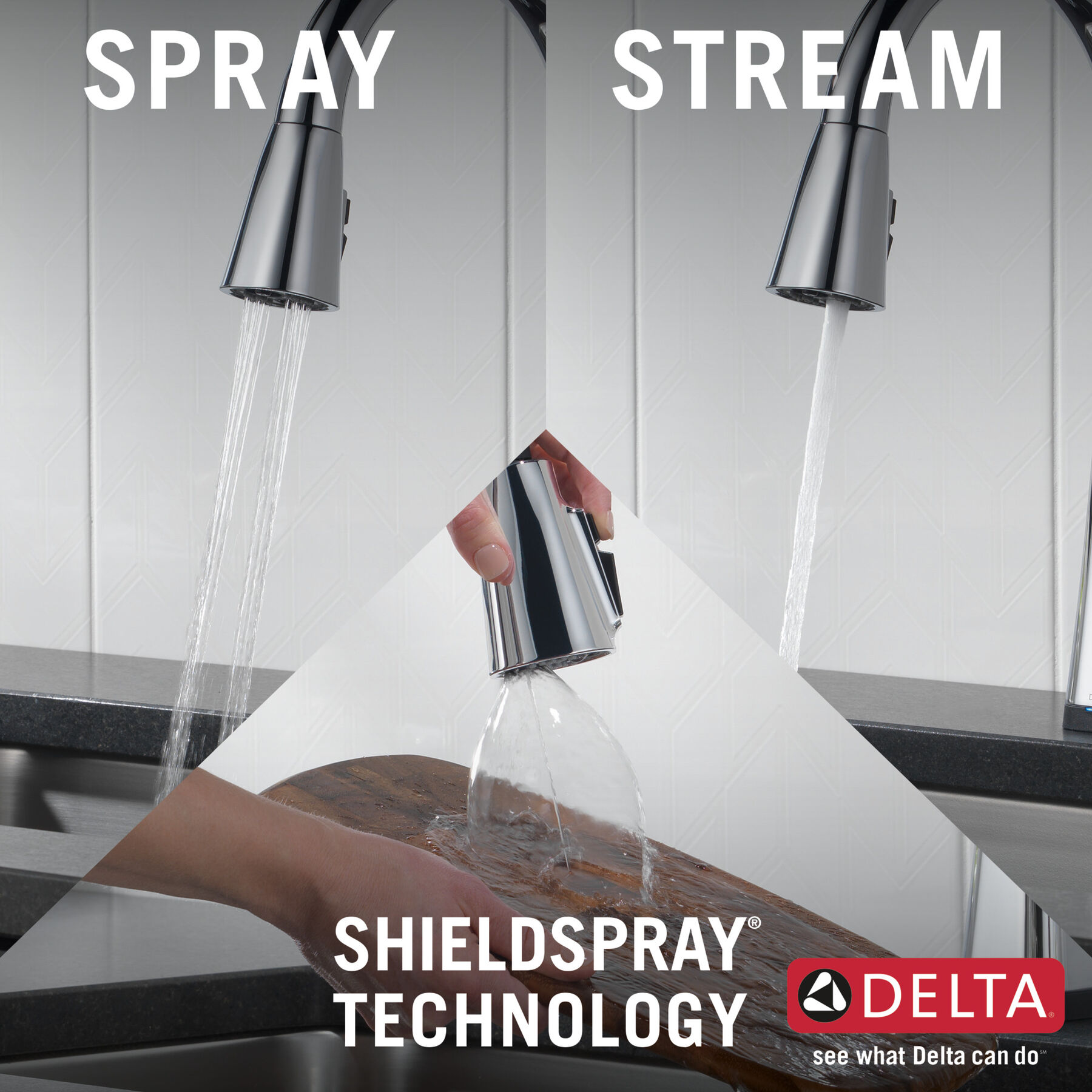 SPRAY

STREAM

SHIELDSPRAY®
TECHNOLOGY

DELTA®

see what Delta can do℠