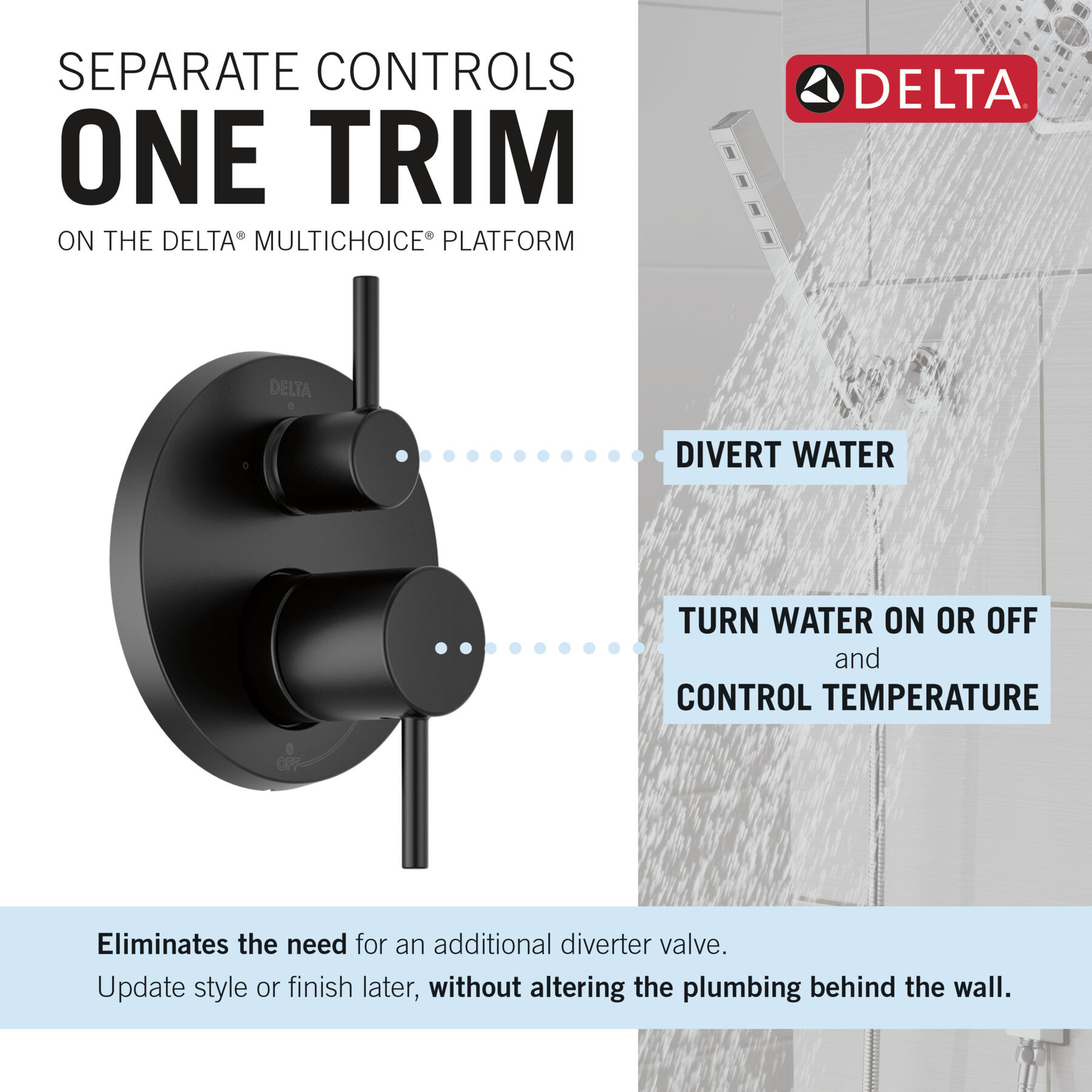 SEPARATE CONTROLS
ONE TRIM
ON THE DELTA® MULTICHOICE® PLATFORM

DELTA®

DELTA

OFF

DIVERT WATER

TURN WATER ON OR OFF
and
CONTROL TEMPERATURE

Eliminates the need for an additional diverter valve.
Update style or finish later, without altering the plumbing behind the wall.