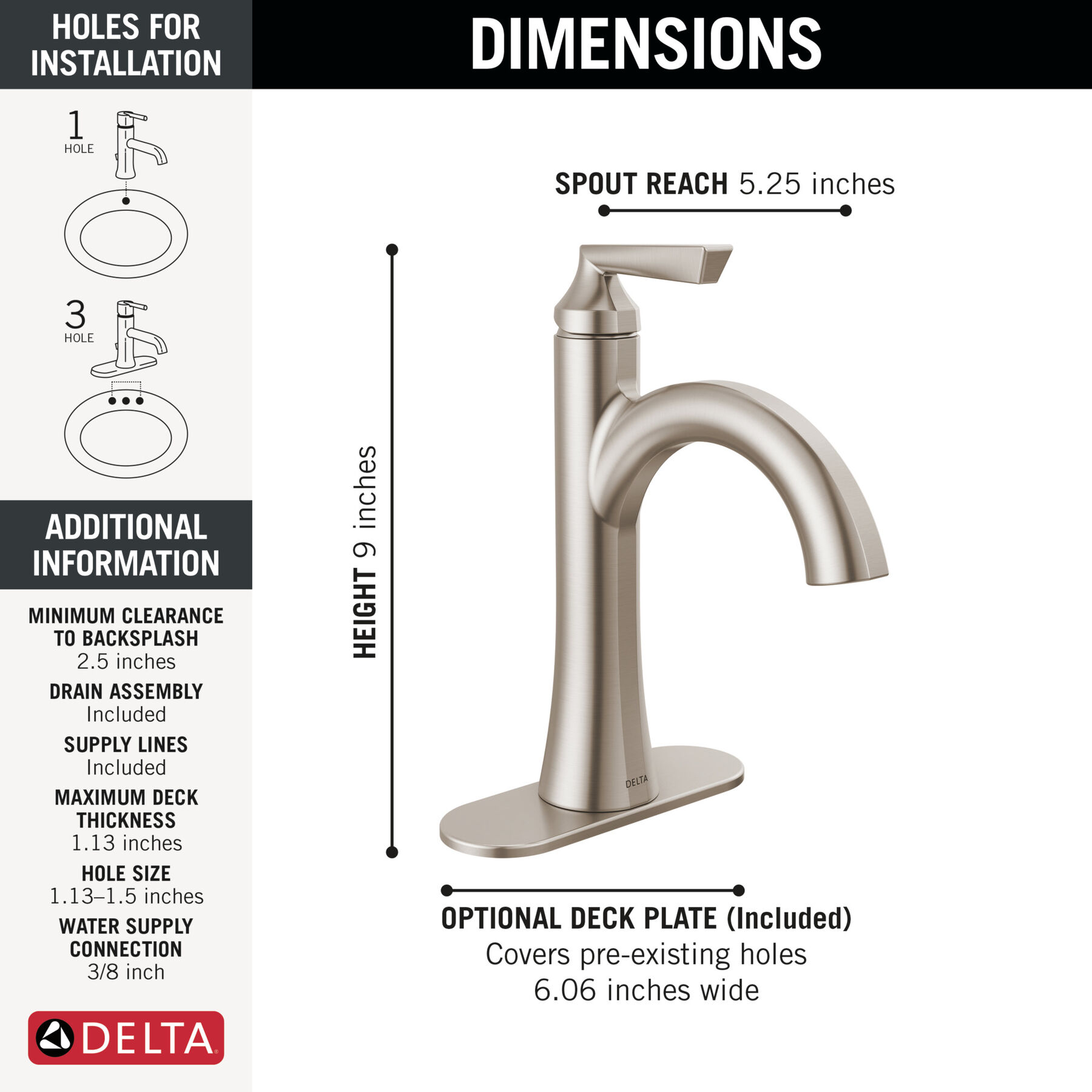 HOLES FOR INSTALLATION

1
HOLE

3
HOLE

ADDITIONAL INFORMATION

MINIMUM CLEARANCE TO BACKSPLASH
2.5 inches

DRAIN ASSEMBLY
Included

SUPPLY LINES
Included

MAXIMUM DECK THICKNESS
1.13 inches

HOLE SIZE
1.13–1.5 inches

WATER SUPPLY CONNECTION
3/8 inch

DELTA

DIMENSIONS

SPOUT REACH 5.25 inches

HEIGHT 9 inches

DELTA

OPTIONAL DECK PLATE (Included)
Covers pre-existing holes
6.06 inches wide