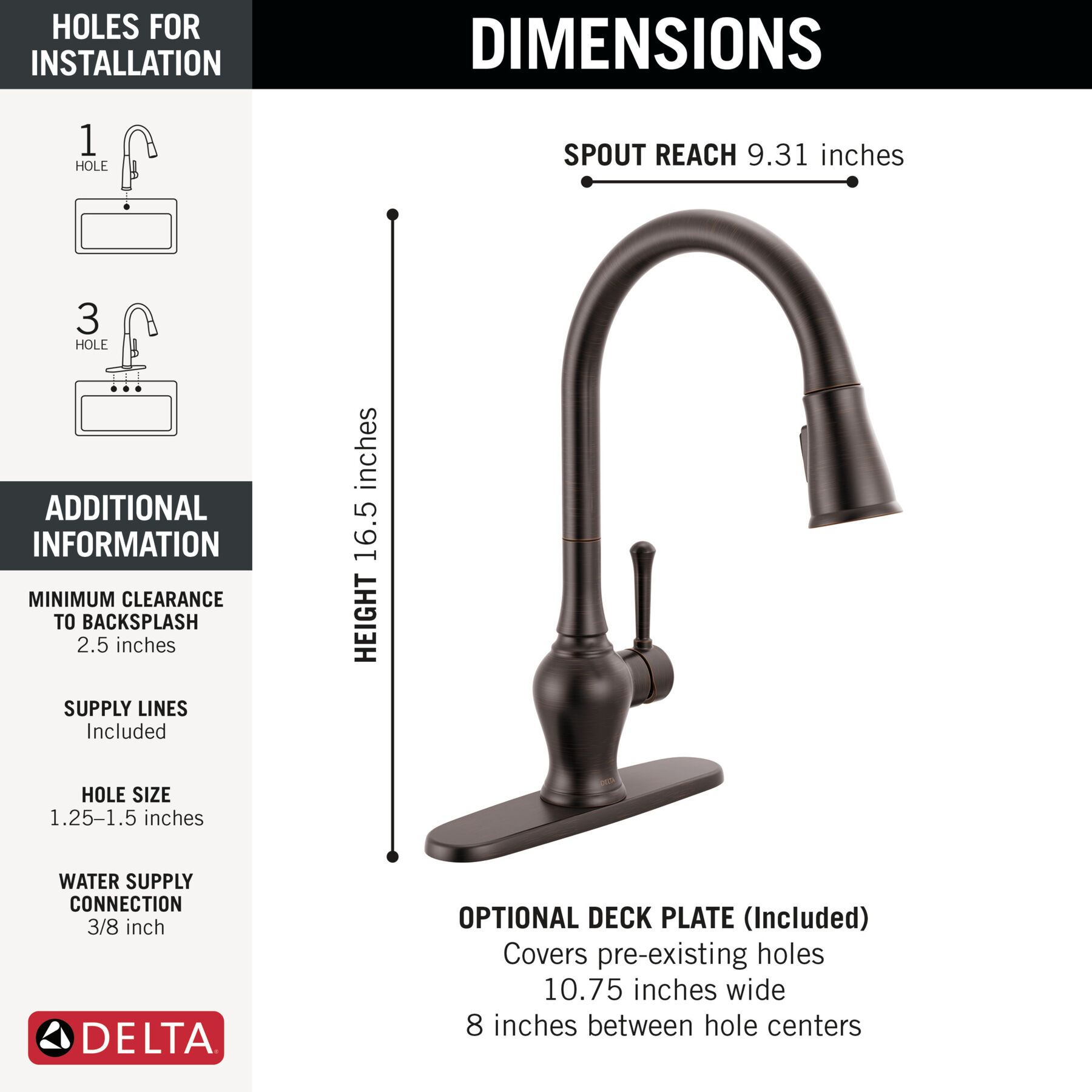 HOLES FOR INSTALLATION

1 HOLE

3 HOLE

ADDITIONAL INFORMATION

MINIMUM CLEARANCE TO BACKSPLASH
2.5 inches

SUPPLY LINES
Included

HOLE SIZE
1.25–1.5 inches

WATER SUPPLY CONNECTION
3/8 inch

DELTA

DIMENSIONS

SPOUT REACH 9.31 inches

HEIGHT 16.5 inches

DELTA

OPTIONAL DECK PLATE (Included)
Covers pre-existing holes
10.75 inches wide
8 inches between hole centers