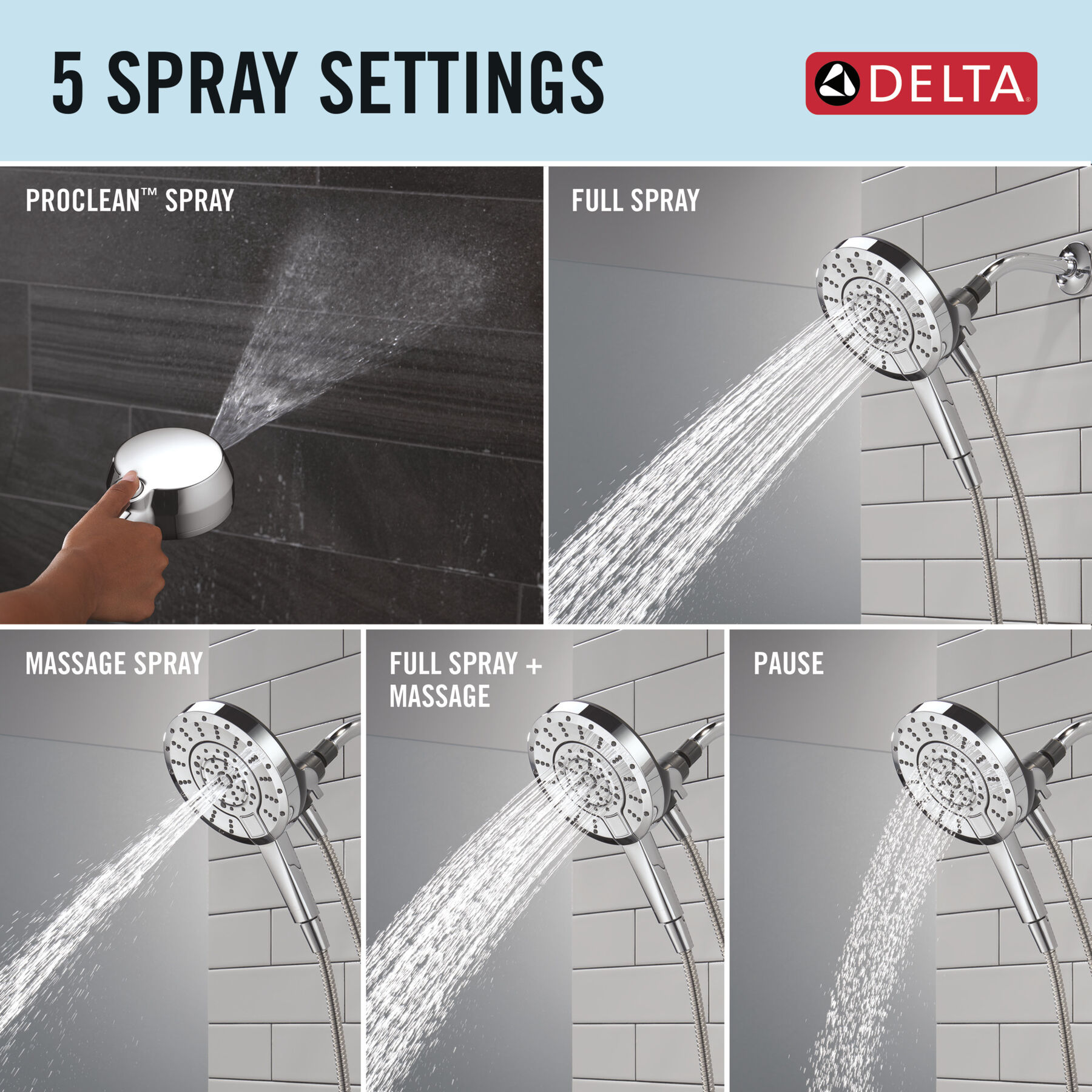 5 SPRAY SETTINGS

DELTA®

PROCLEAN™ SPRAY

FULL SPRAY

MASSAGE SPRAY

FULL SPRAY + MASSAGE

PAUSE