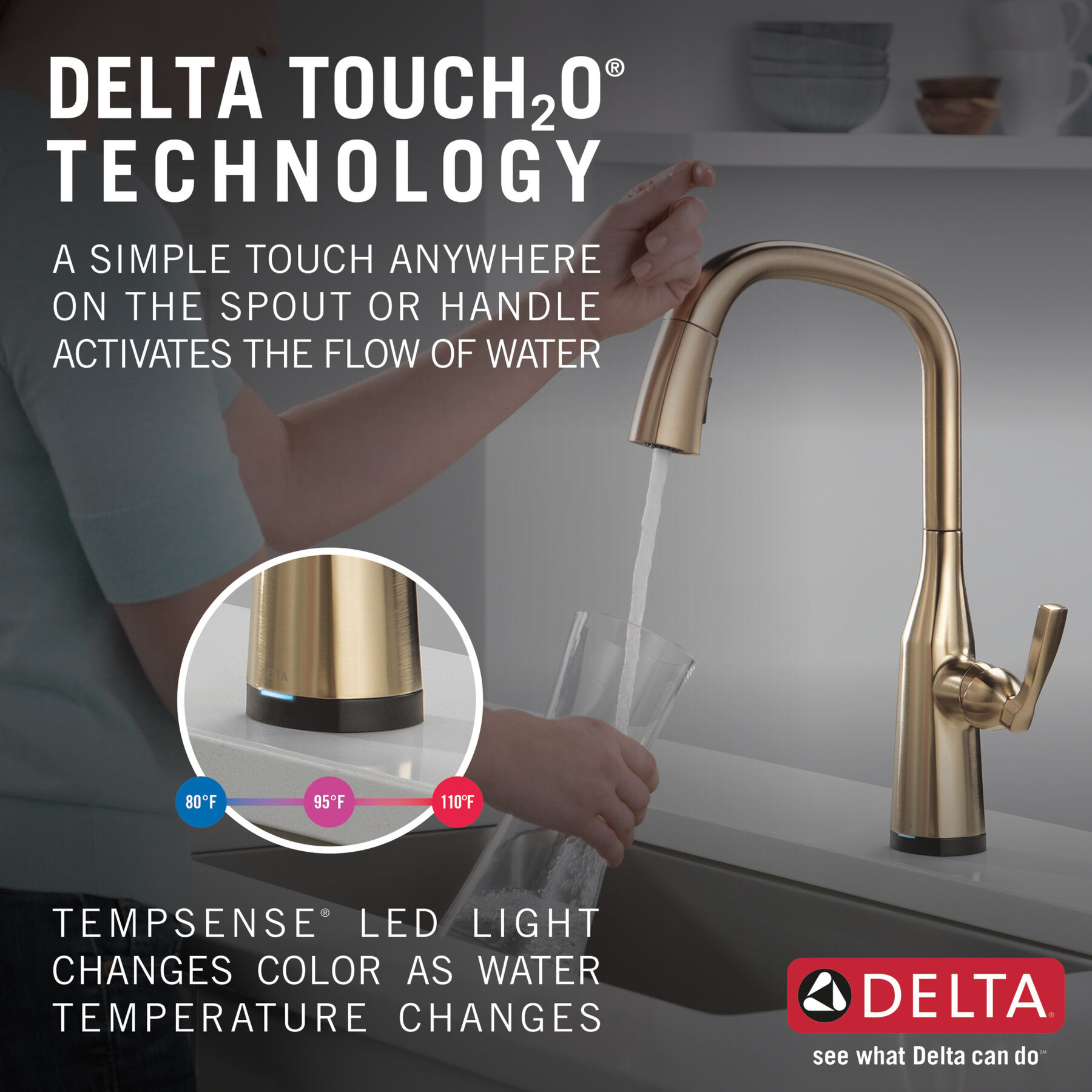 DELTA TOUCH$_2$O®
TECHNOLOGY

A SIMPLE TOUCH ANYWHERE ON THE SPOUT OR HANDLE ACTIVATES THE FLOW OF WATER

DELTA

80°F 95°F 110°F

TEMPSENSE® LED LIGHT CHANGES COLOR AS WATER TEMPERATURE CHANGES

DELTA®
see what Delta can do℠