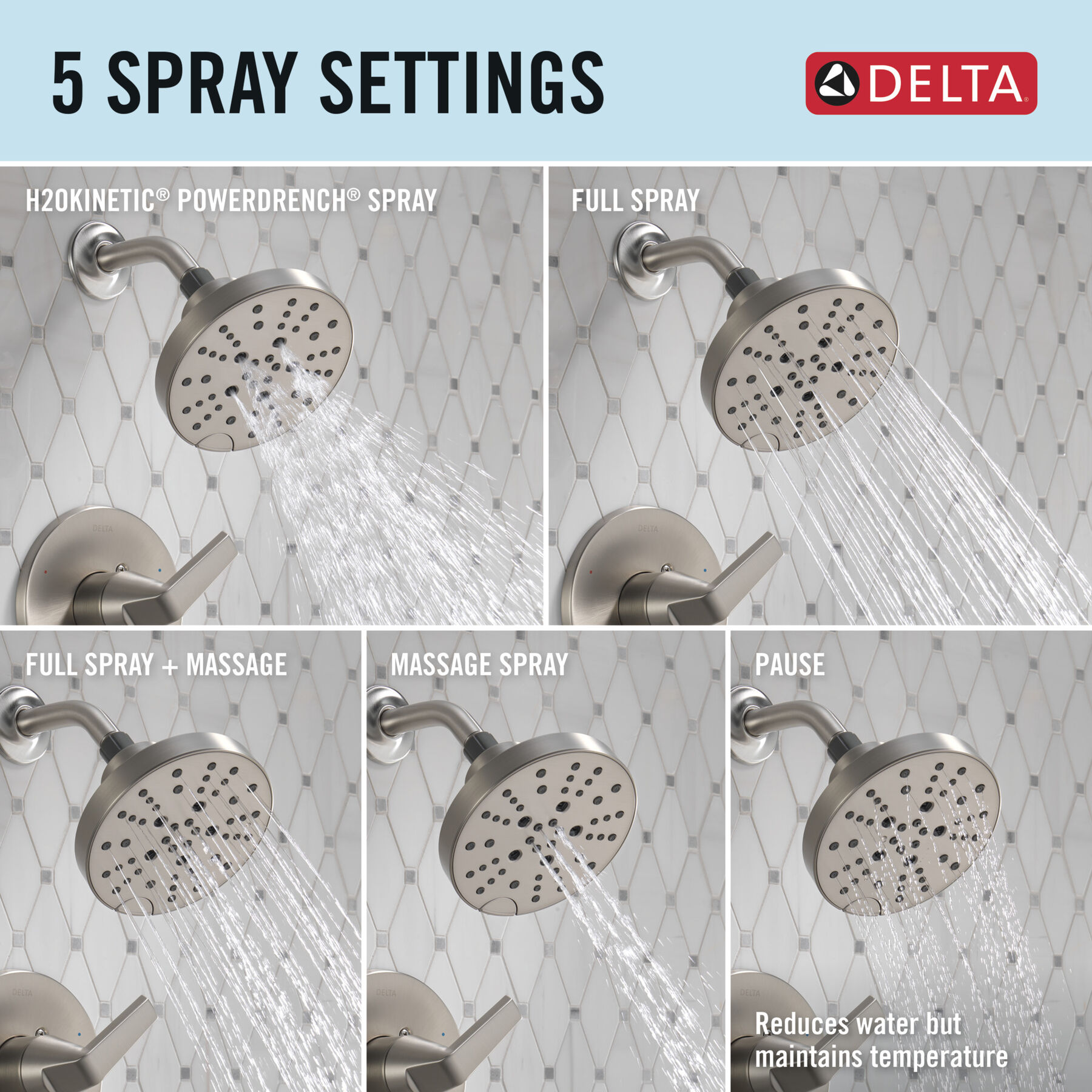 5 SPRAY SETTINGS

DELTA®

H2OKINETIC® POWERDRENCH® SPRAY

DELTA

FULL SPRAY

DELTA

FULL SPRAY + MASSAGE

DELTA

MASSAGE SPRAY

DELTA

PAUSE

DELTA

Reduces water but maintains temperature