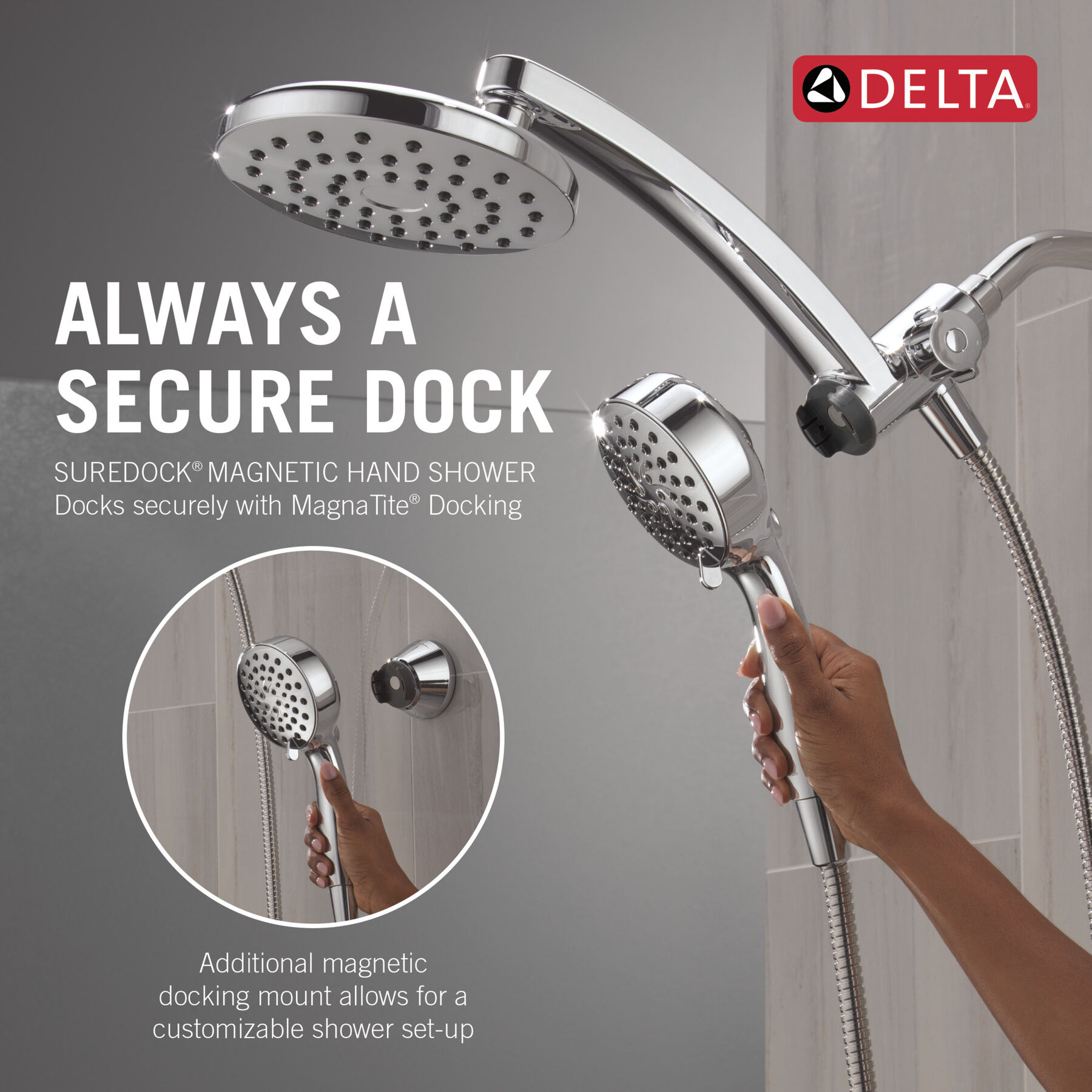 DELTA®

ALWAYS A SECURE DOCK

SUREDOCK® MAGNETIC HAND SHOWER
Docks securely with MagnaTite® Docking

Additional magnetic docking mount allows for a customizable shower set-up