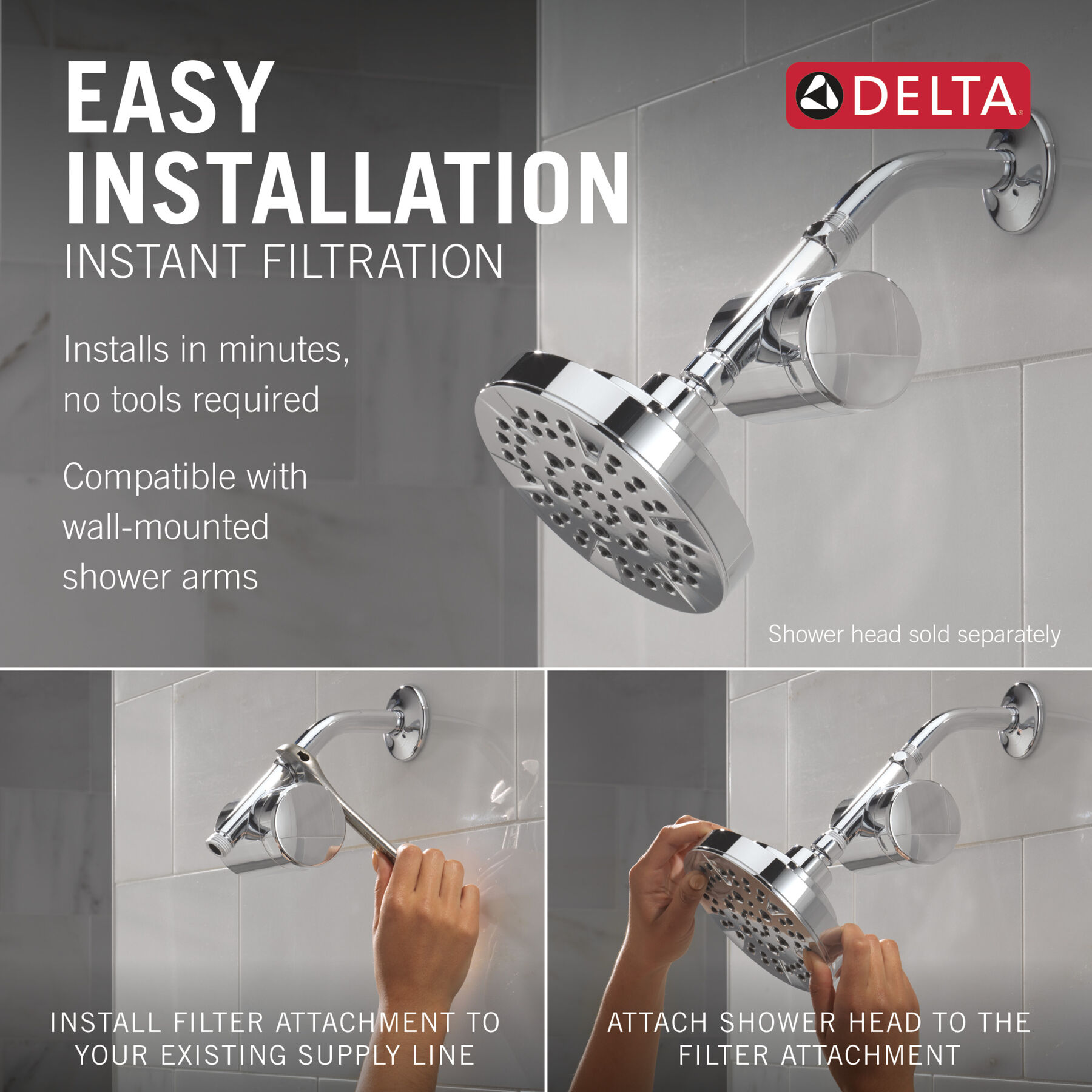 EASY INSTALLATION
INSTANT FILTRATION

DELTA

Installs in minutes, no tools required

Compatible with wall-mounted shower arms

Shower head sold separately

INSTALL FILTER ATTACHMENT TO YOUR EXISTING SUPPLY LINE

ATTACH SHOWER HEAD TO THE FILTER ATTACHMENT