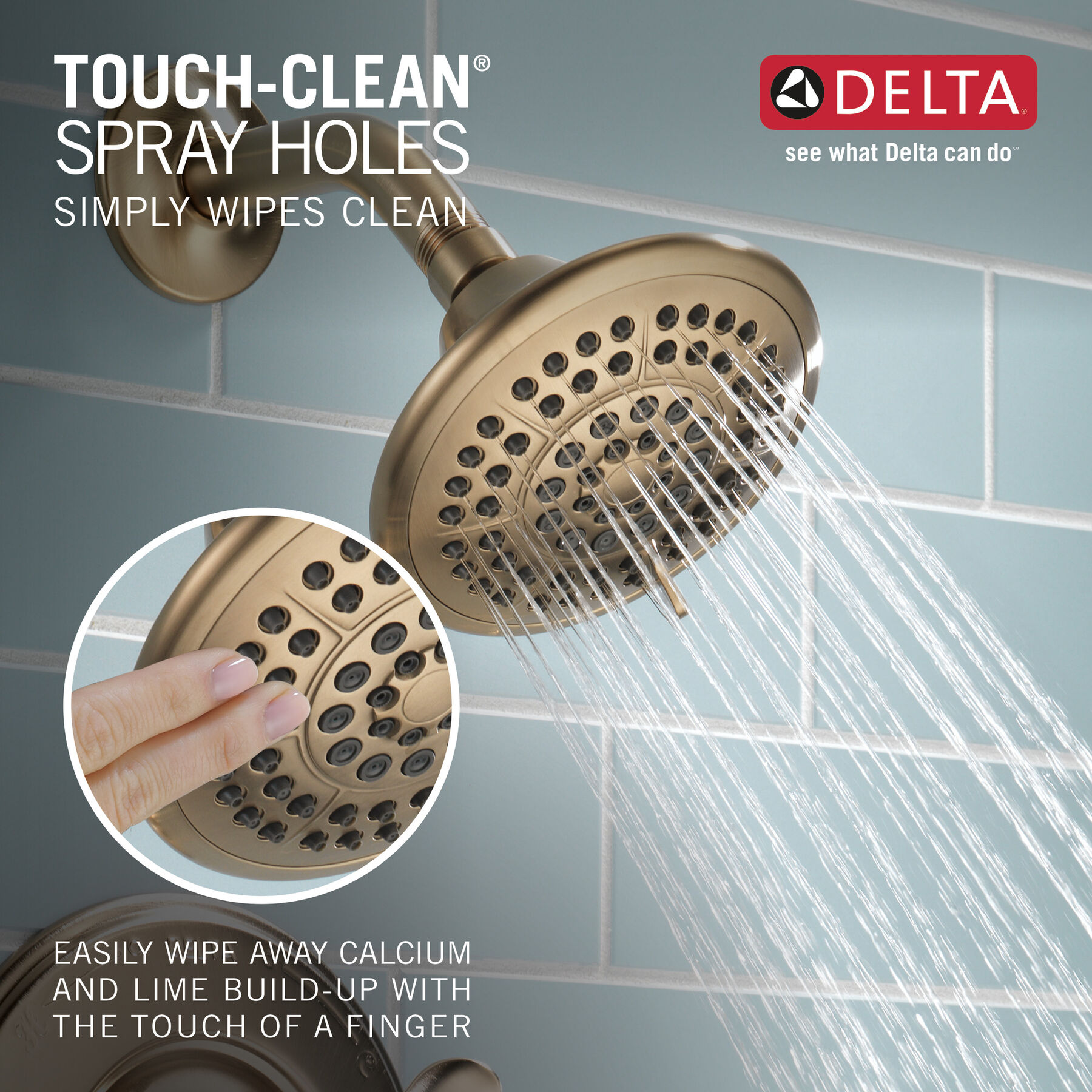 TOUCH-CLEAN®
SPRAY HOLES
SIMPLY WIPES CLEAN

DELTA®
see what Delta can do℠

EASILY WIPE AWAY CALCIUM AND LIME BUILD-UP WITH THE TOUCH OF A FINGER