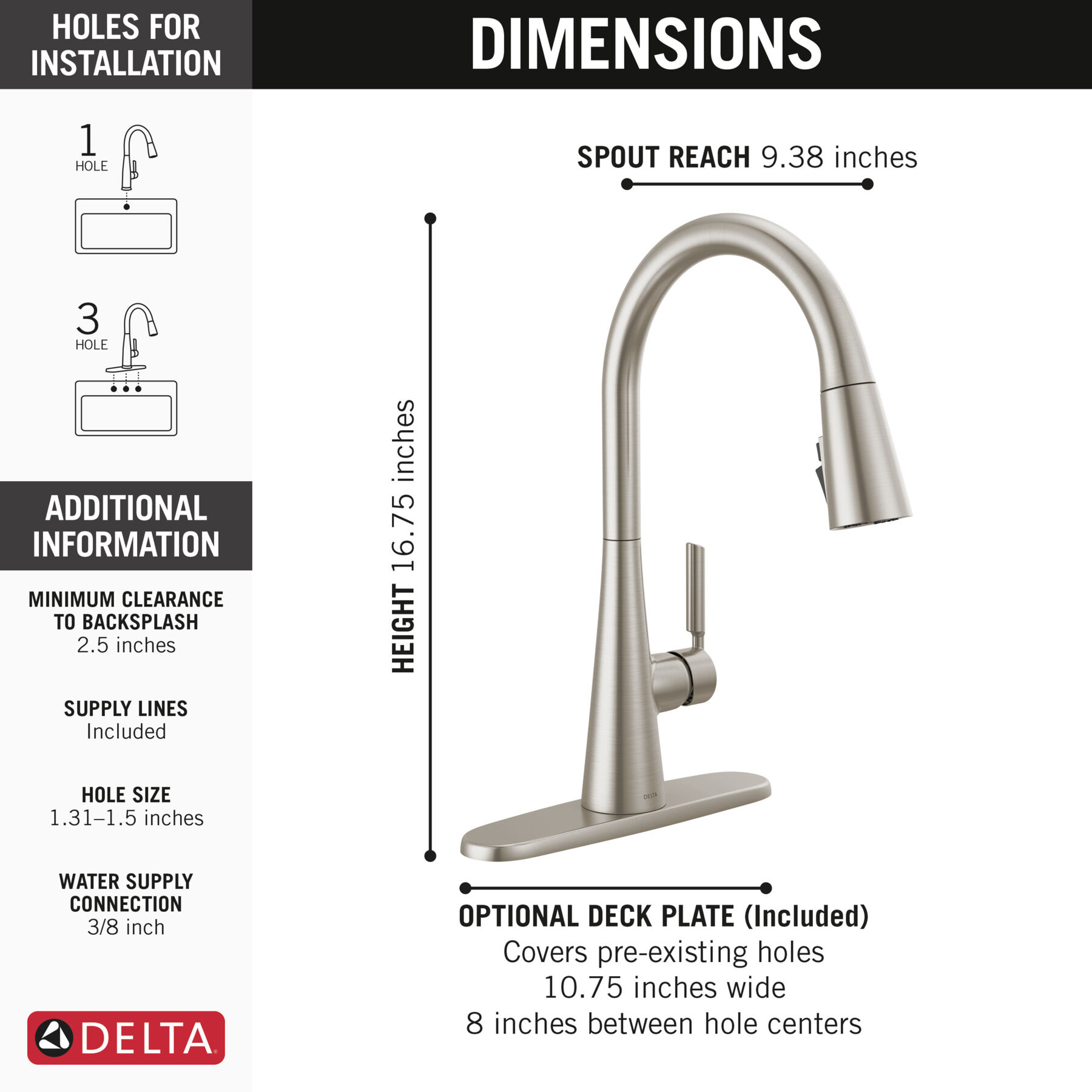 HOLES FOR INSTALLATION

1 HOLE

3 HOLE

ADDITIONAL INFORMATION

MINIMUM CLEARANCE TO BACKSPLASH
2.5 inches

SUPPLY LINES
Included

HOLE SIZE
1.31–1.5 inches

WATER SUPPLY CONNECTION
3/8 inch

DELTA

DIMENSIONS

SPOUT REACH 9.38 inches

HEIGHT 16.75 inches

DELTA

OPTIONAL DECK PLATE (Included)
Covers pre-existing holes
10.75 inches wide
8 inches between hole centers