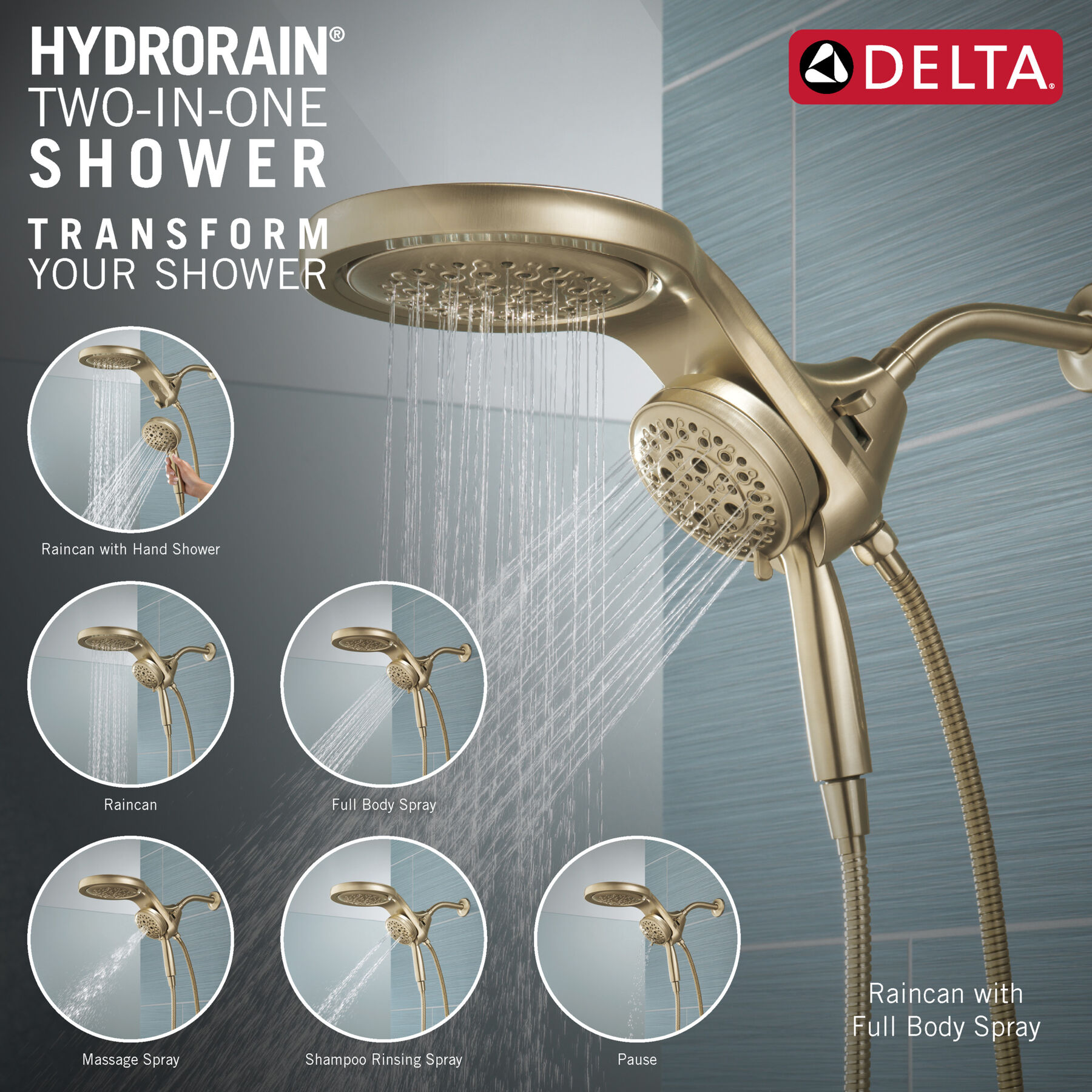 HYDRORAIN®
TWO-IN-ONE
SHOWER

TRANSFORM
YOUR SHOWER

DELTA®

Raincan with Hand Shower

Raincan

Full Body Spray

Massage Spray

Shampoo Rinsing Spray

Pause

Raincan with Full Body Spray