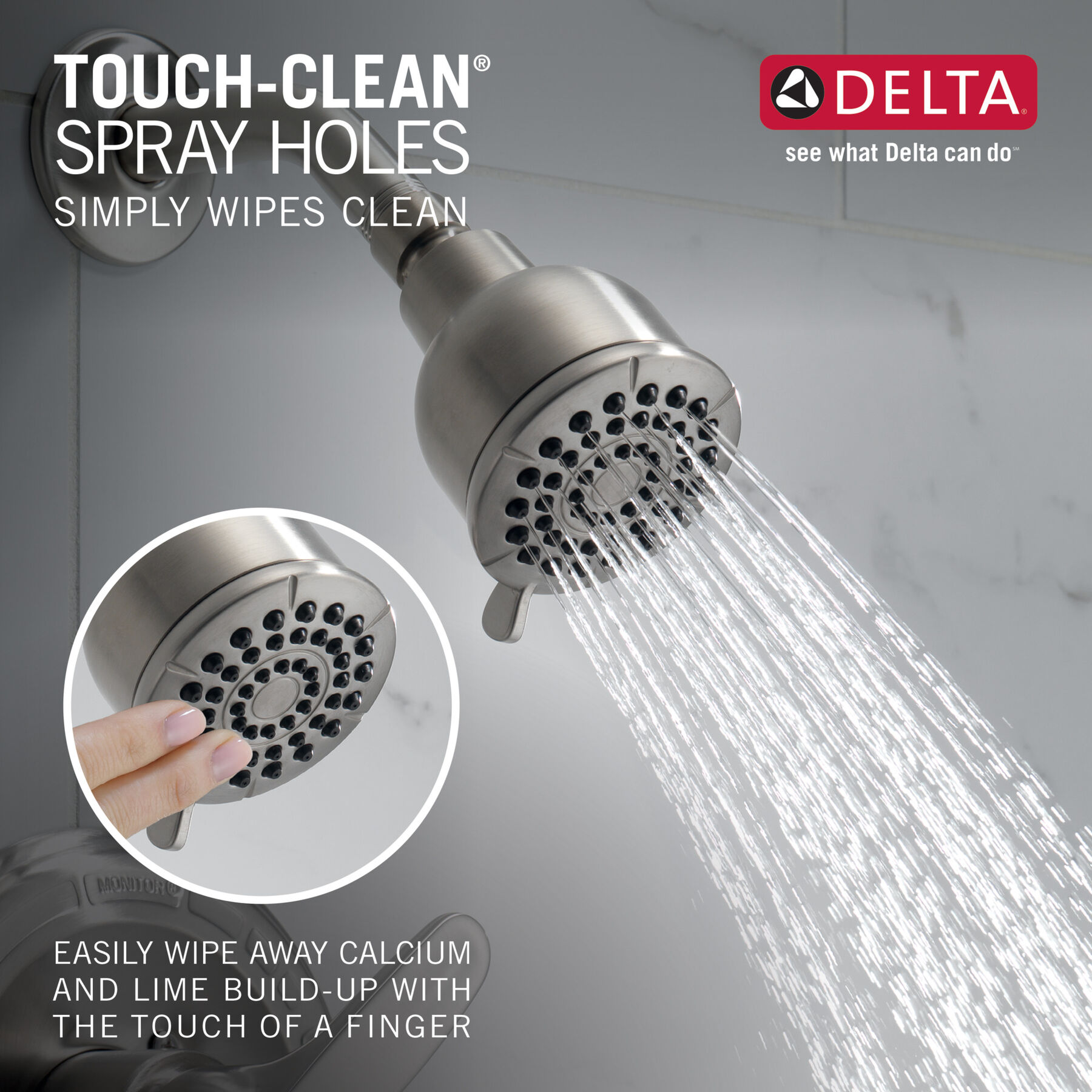 TOUCH-CLEAN®
SPRAY HOLES
SIMPLY WIPES CLEAN

DELTA®
see what Delta can do℠

MONITOR®

EASILY WIPE AWAY CALCIUM AND LIME BUILD-UP WITH THE TOUCH OF A FINGER