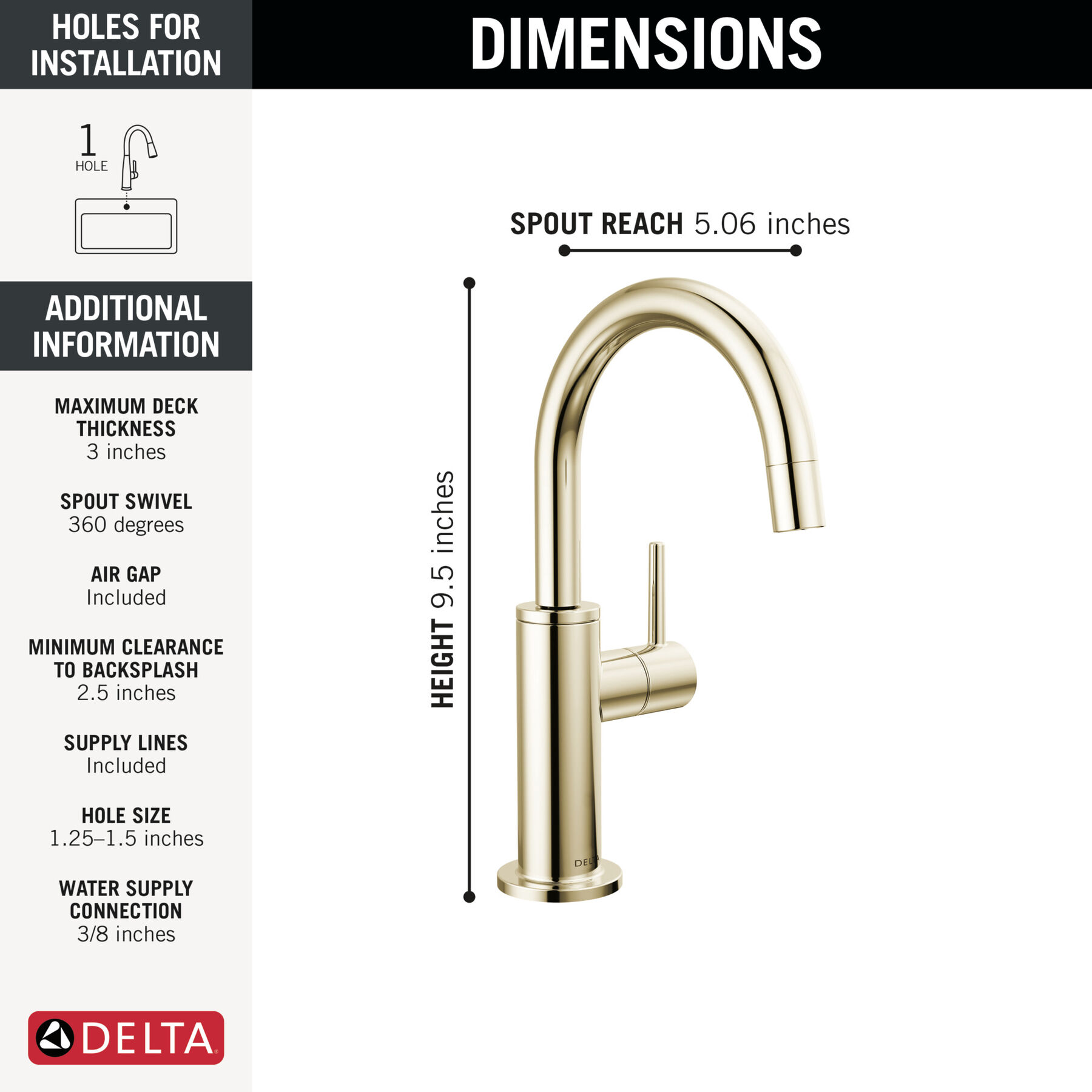 HOLES FOR INSTALLATION

1
HOLE

ADDITIONAL INFORMATION

MAXIMUM DECK THICKNESS
3 inches

SPOUT SWIVEL
360 degrees

AIR GAP
Included

MINIMUM CLEARANCE TO BACKSPLASH
2.5 inches

SUPPLY LINES
Included

HOLE SIZE
1.25–1.5 inches

WATER SUPPLY CONNECTION
3/8 inches

DELTA

DIMENSIONS

SPOUT REACH 5.06 inches

HEIGHT 9.5 inches

DELTA