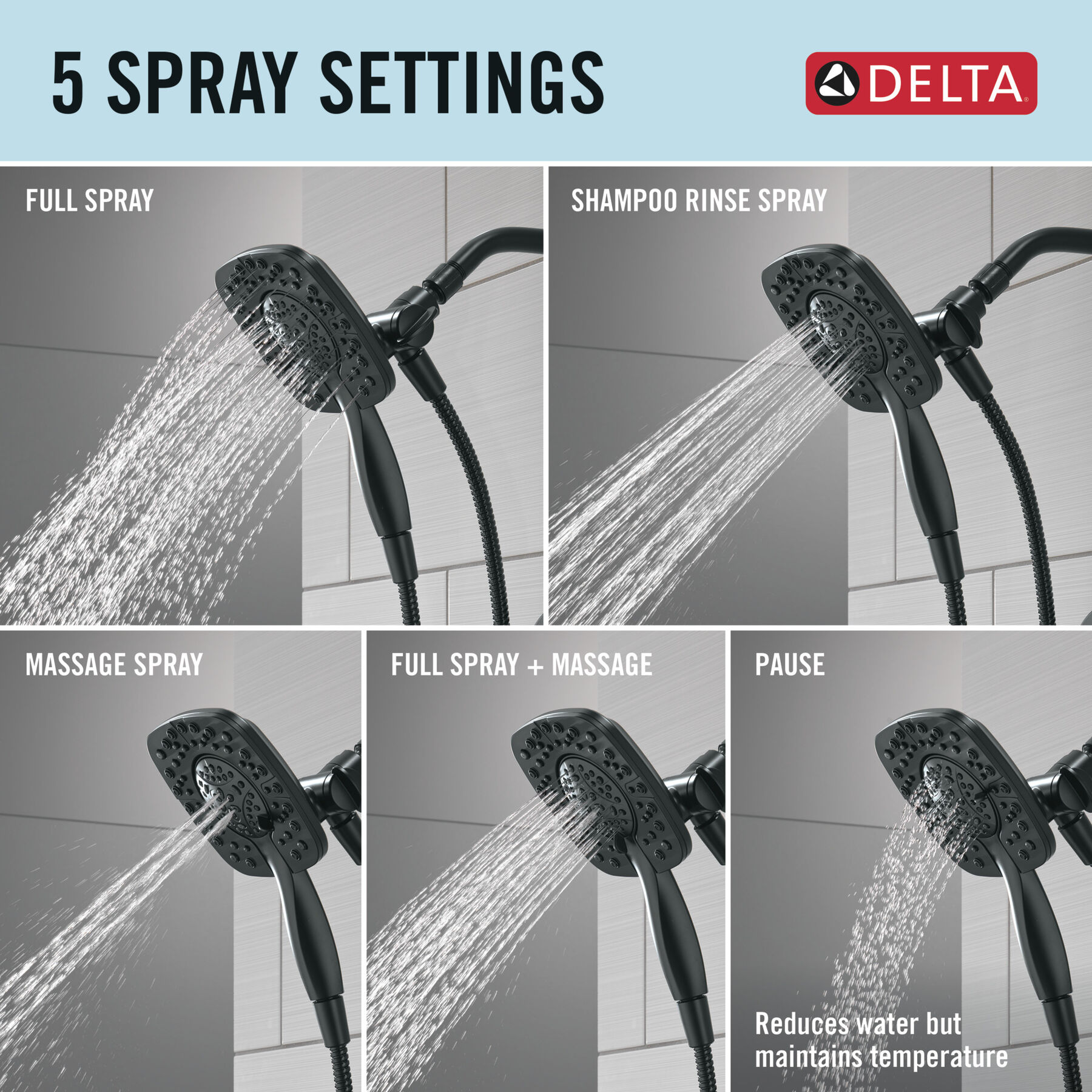 5 SPRAY SETTINGS

DELTA

FULL SPRAY

SHAMPOO RINSE SPRAY

MASSAGE SPRAY

FULL SPRAY + MASSAGE

PAUSE

Reduces water but maintains temperature