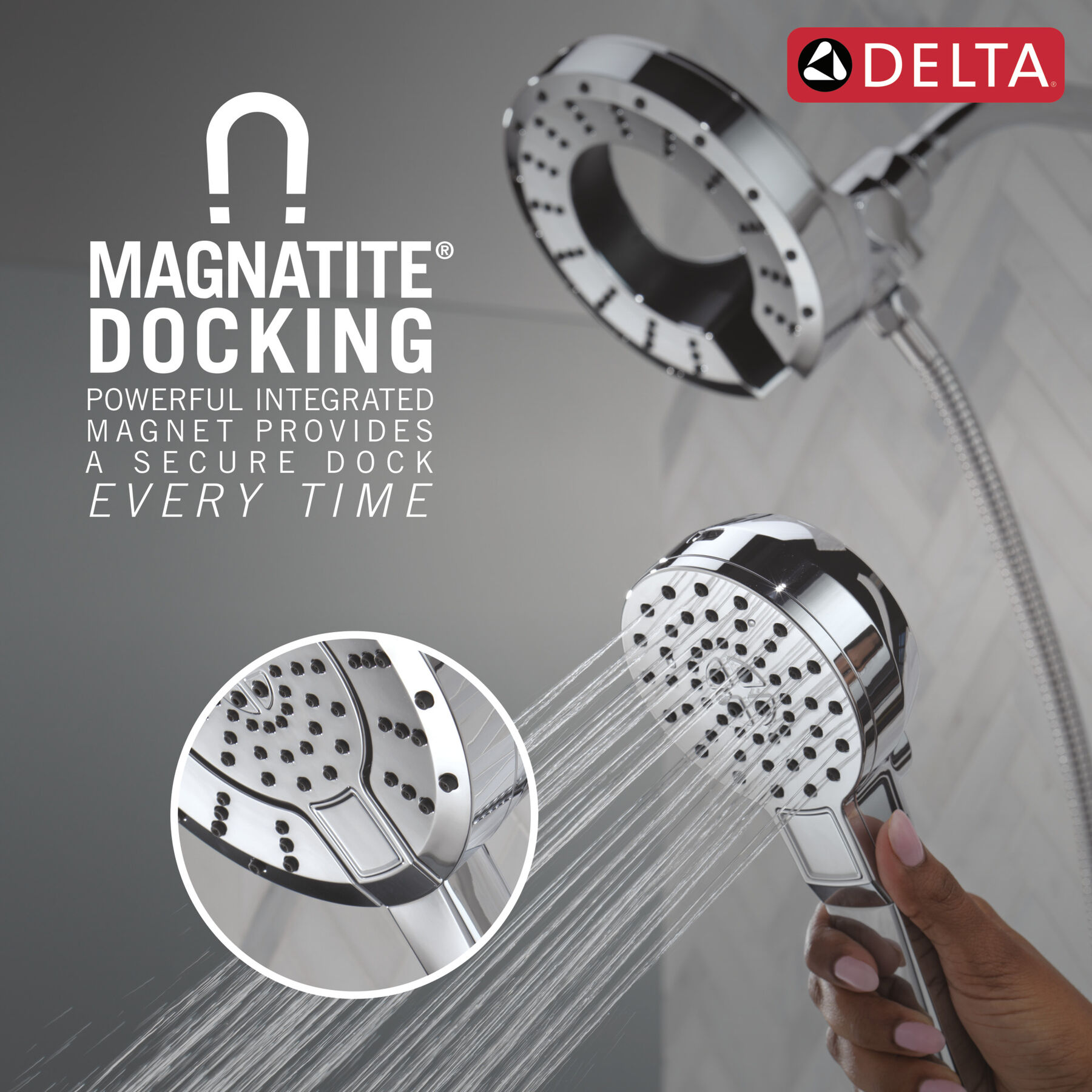 DELTA®

MAGNATITE® DOCKING

POWERFUL INTEGRATED MAGNET PROVIDES A SECURE DOCK EVERY TIME