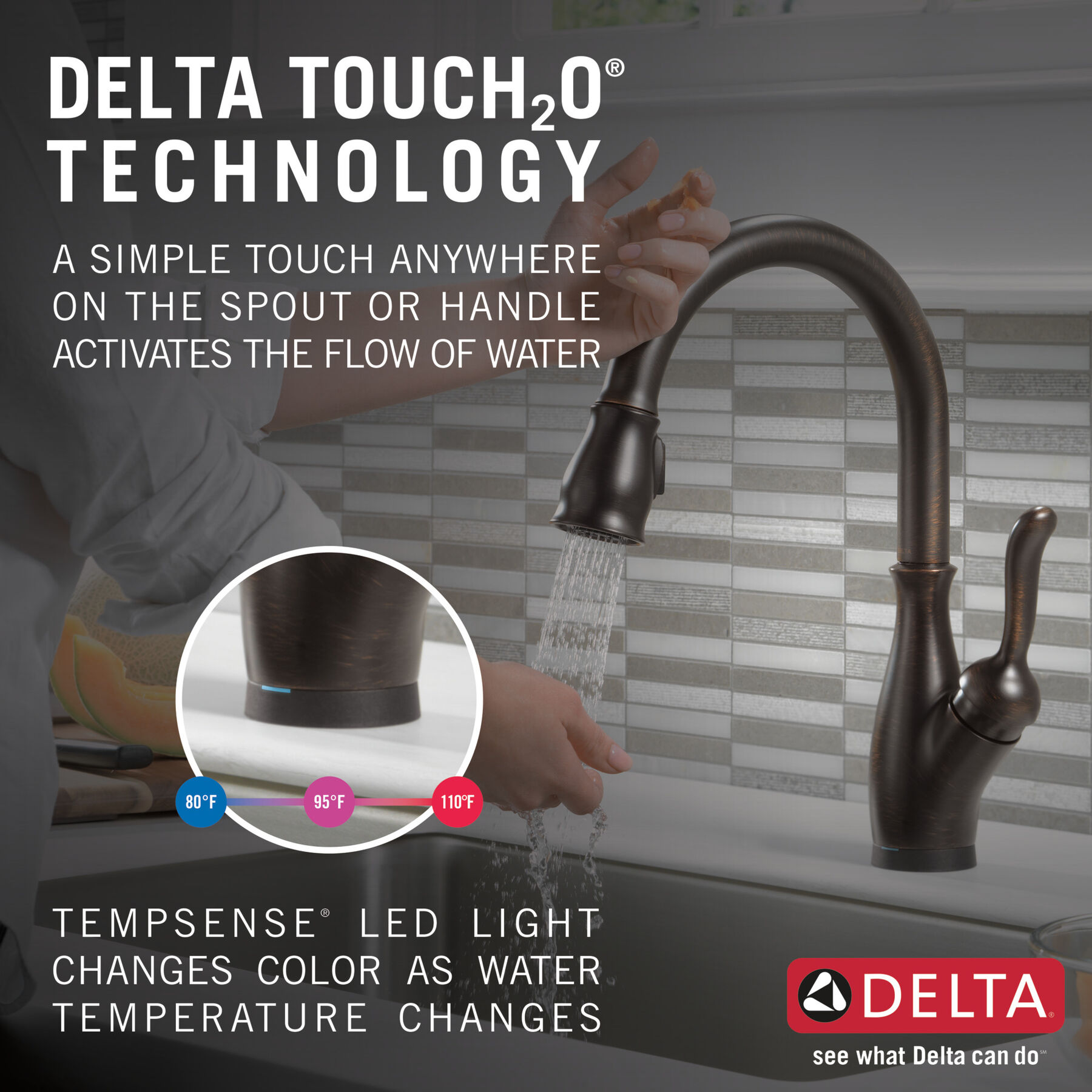 DELTA TOUCH$_2$O®
TECHNOLOGY

A SIMPLE TOUCH ANYWHERE ON THE SPOUT OR HANDLE ACTIVATES THE FLOW OF WATER

80°F
95°F
110°F

TEMPSENSE® LED LIGHT CHANGES COLOR AS WATER TEMPERATURE CHANGES

DELTA®
see what Delta can do℠