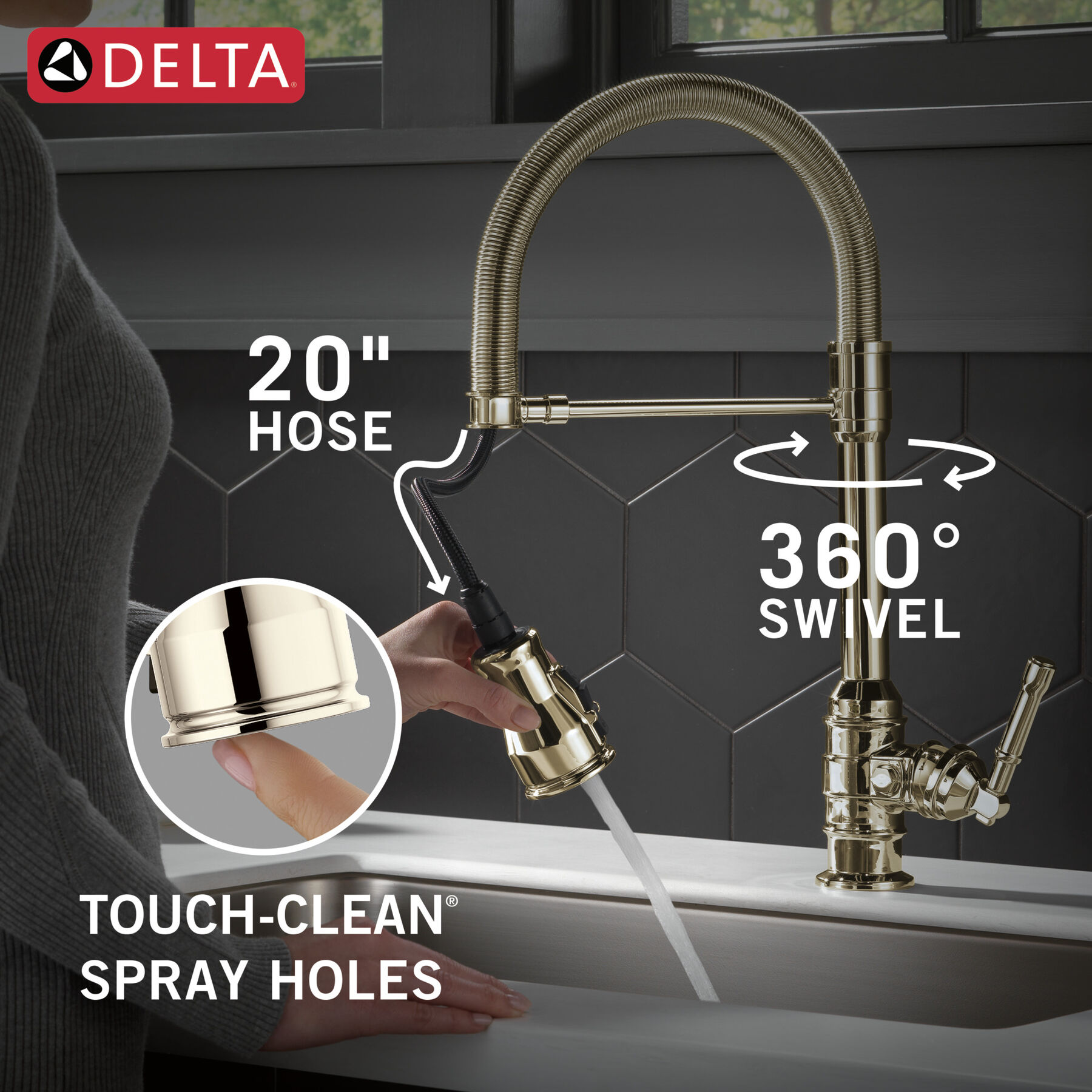 DELTA®

20"
HOSE

360°
SWIVEL

TOUCH-CLEAN®
SPRAY HOLES