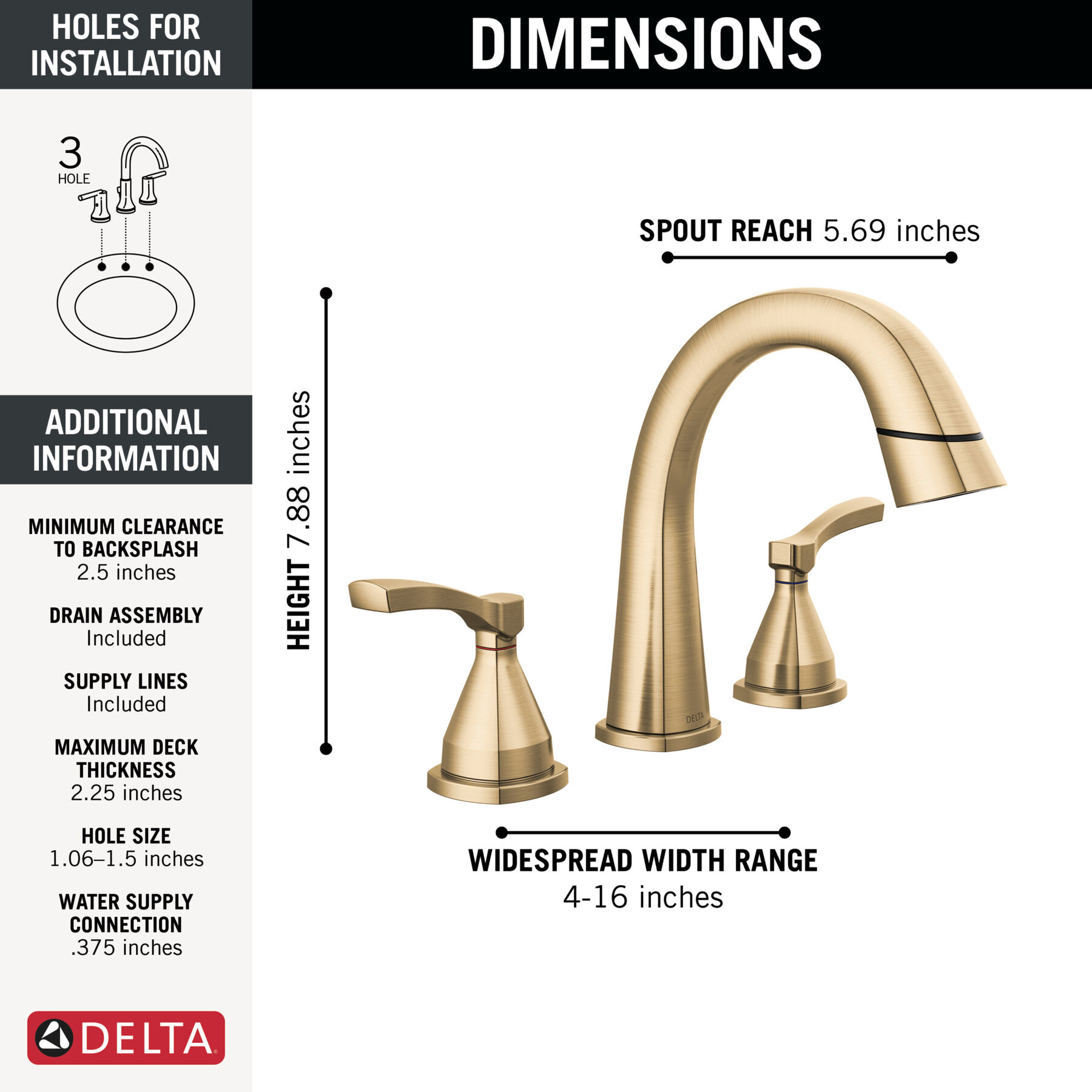 HOLES FOR INSTALLATION

3
HOLE

ADDITIONAL INFORMATION

MINIMUM CLEARANCE TO BACKSPLASH
2.5 inches

DRAIN ASSEMBLY
Included

SUPPLY LINES
Included

MAXIMUM DECK THICKNESS
2.25 inches

HOLE SIZE
1.06–1.5 inches

WATER SUPPLY CONNECTION
.375 inches

DELTA

DIMENSIONS

SPOUT REACH 5.69 inches

HEIGHT 7.88 inches

DELTA

WIDESPREAD WIDTH RANGE
4-16 inches