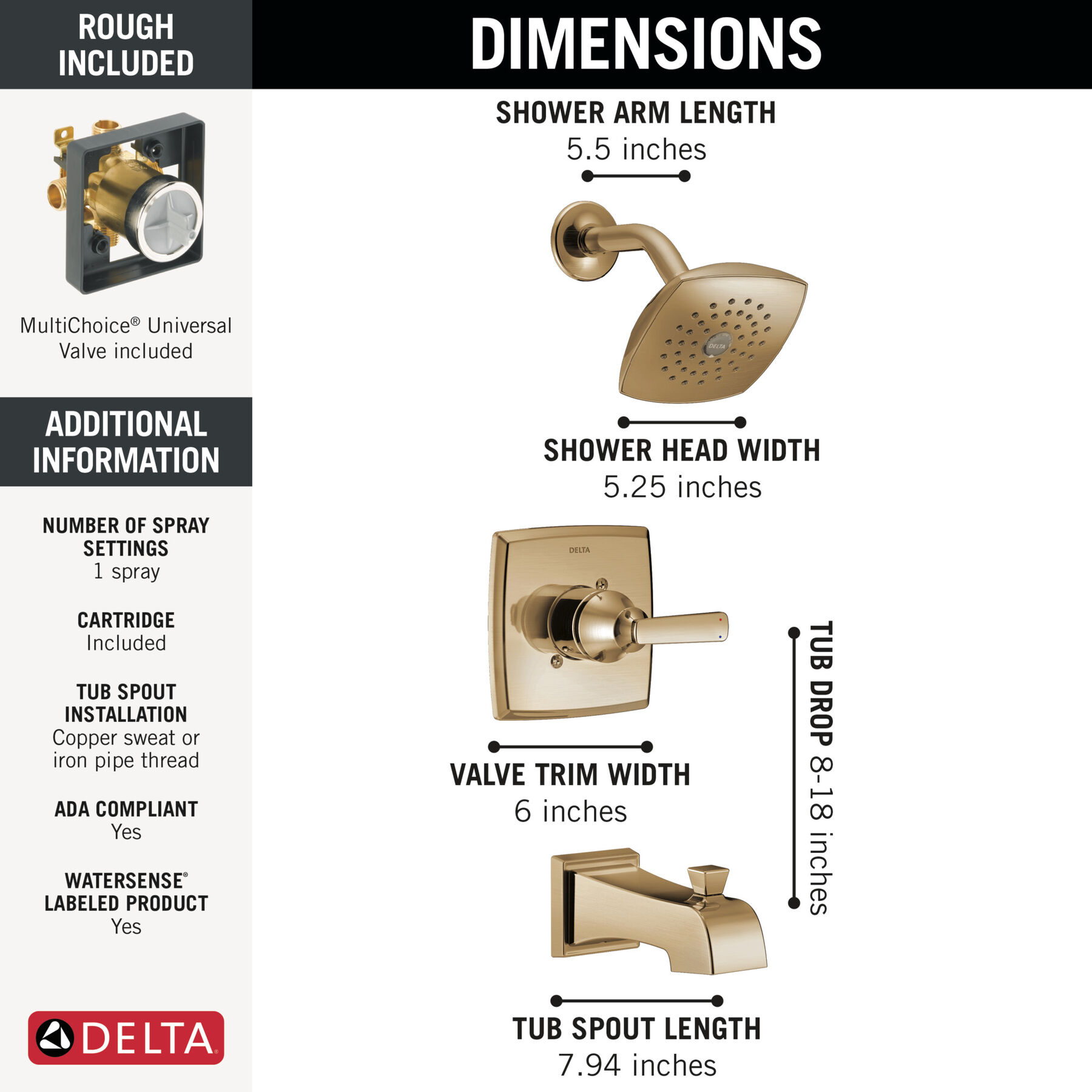 ROUGH INCLUDED

MultiChoice® Universal Valve included

ADDITIONAL INFORMATION

NUMBER OF SPRAY SETTINGS
1 spray

CARTRIDGE
Included

TUB SPOUT INSTALLATION
Copper sweat or iron pipe thread

ADA COMPLIANT
Yes

WATERSENSE® LABELED PRODUCT
Yes

DELTA

DIMENSIONS

SHOWER ARM LENGTH
5.5 inches

DELTA

SHOWER HEAD WIDTH
5.25 inches

DELTA

VALVE TRIM WIDTH
6 inches

TUB DROP 8-18 inches

TUB SPOUT LENGTH
7.94 inches