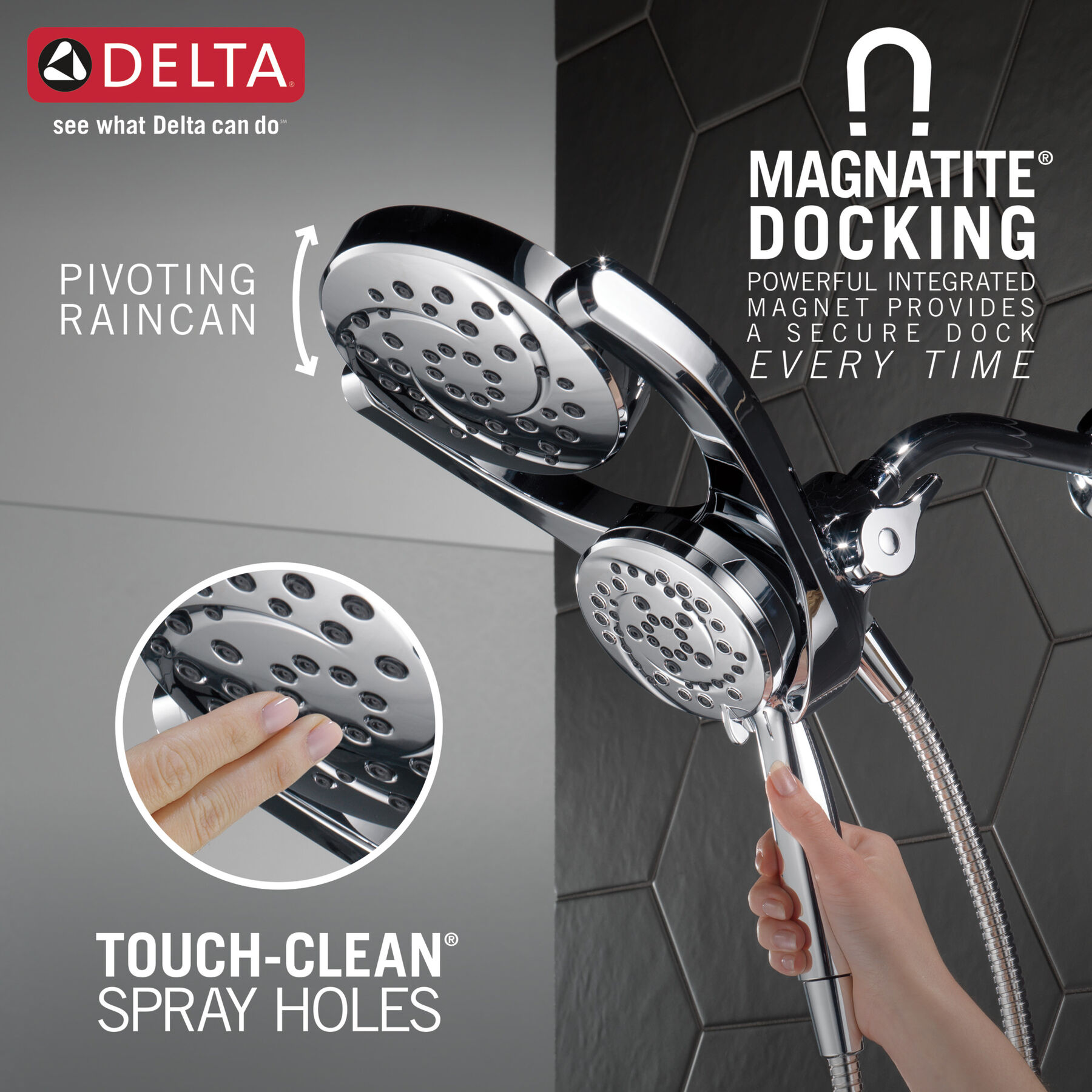 DELTA®
see what Delta can do℠

MAGNATITE®
DOCKING
POWERFUL INTEGRATED MAGNET PROVIDES A SECURE DOCK EVERY TIME

PIVOTING RAINCAN

TOUCH-CLEAN®
SPRAY HOLES