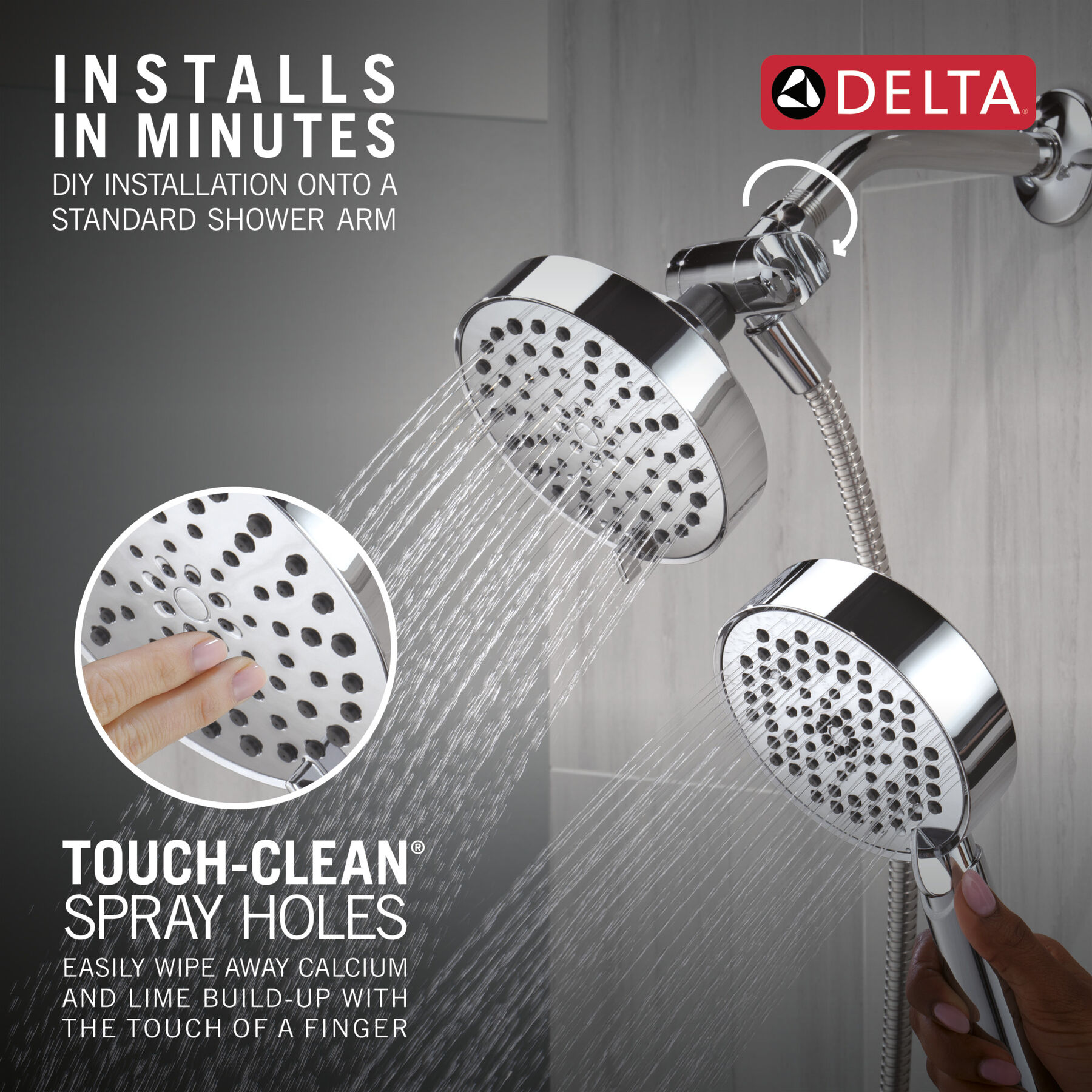 INSTALLS IN MINUTES
DIY INSTALLATION ONTO A STANDARD SHOWER ARM

DELTA®

TOUCH-CLEAN® SPRAY HOLES
EASILY WIPE AWAY CALCIUM AND LIME BUILD-UP WITH THE TOUCH OF A FINGER