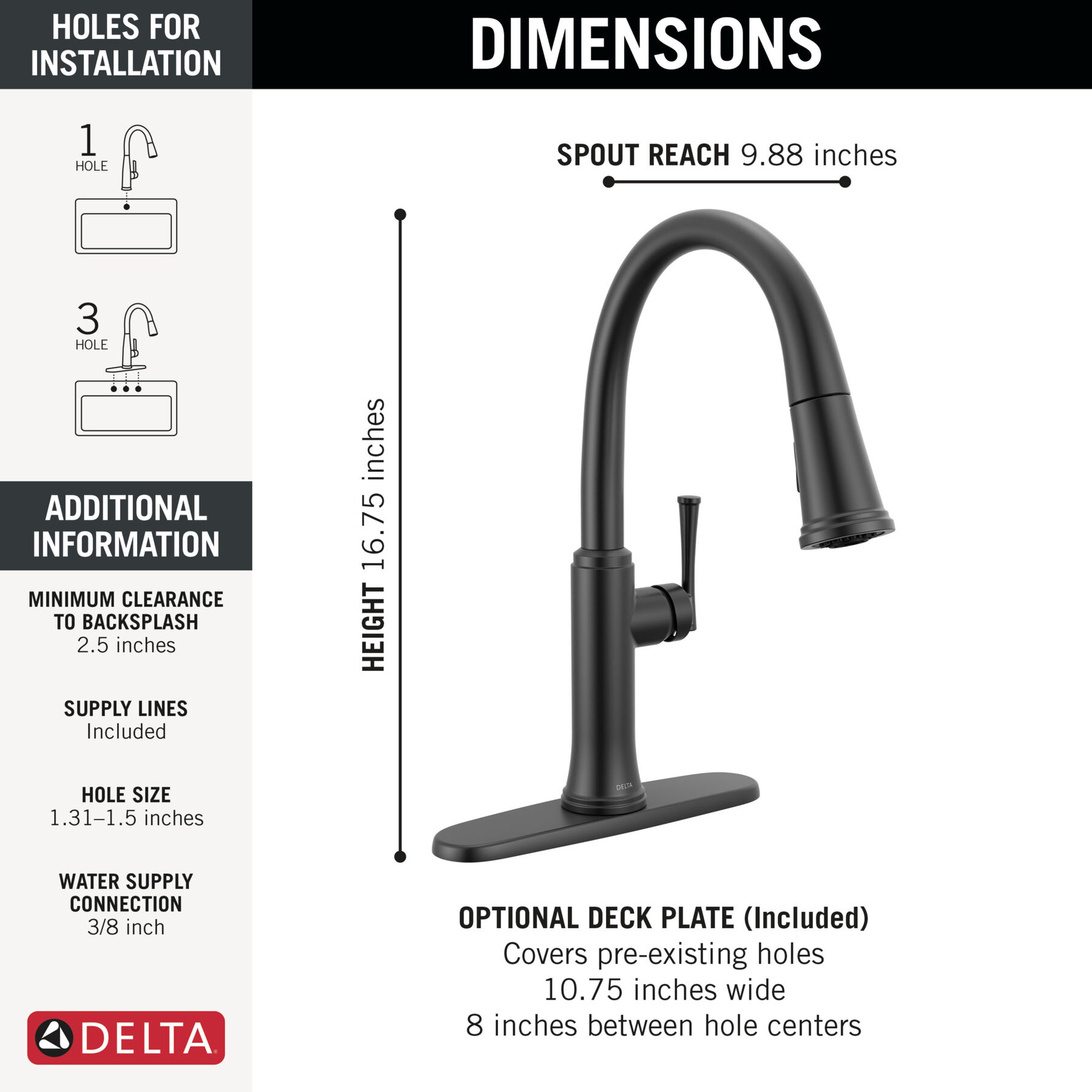 HOLES FOR INSTALLATION

1 HOLE

3 HOLE

ADDITIONAL INFORMATION

MINIMUM CLEARANCE TO BACKSPLASH
2.5 inches

SUPPLY LINES
Included

HOLE SIZE
1.31–1.5 inches

WATER SUPPLY CONNECTION
3/8 inch

DELTA

DIMENSIONS

SPOUT REACH 9.88 inches

HEIGHT 16.75 inches

DELTA

OPTIONAL DECK PLATE (Included)
Covers pre-existing holes
10.75 inches wide
8 inches between hole centers