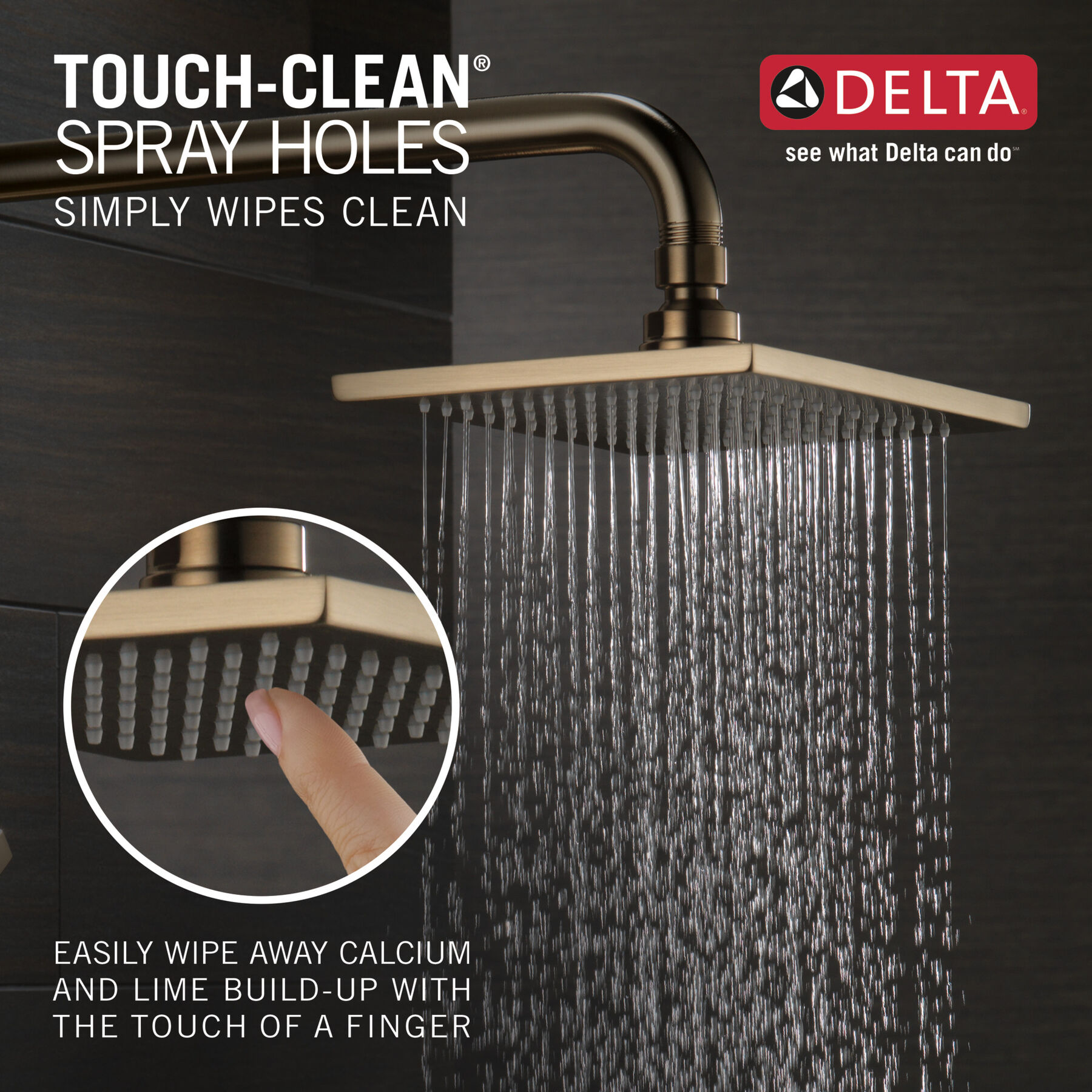 TOUCH-CLEAN®
SPRAY HOLES
SIMPLY WIPES CLEAN

DELTA®
see what Delta can do℠

EASILY WIPE AWAY CALCIUM AND LIME BUILD-UP WITH THE TOUCH OF A FINGER