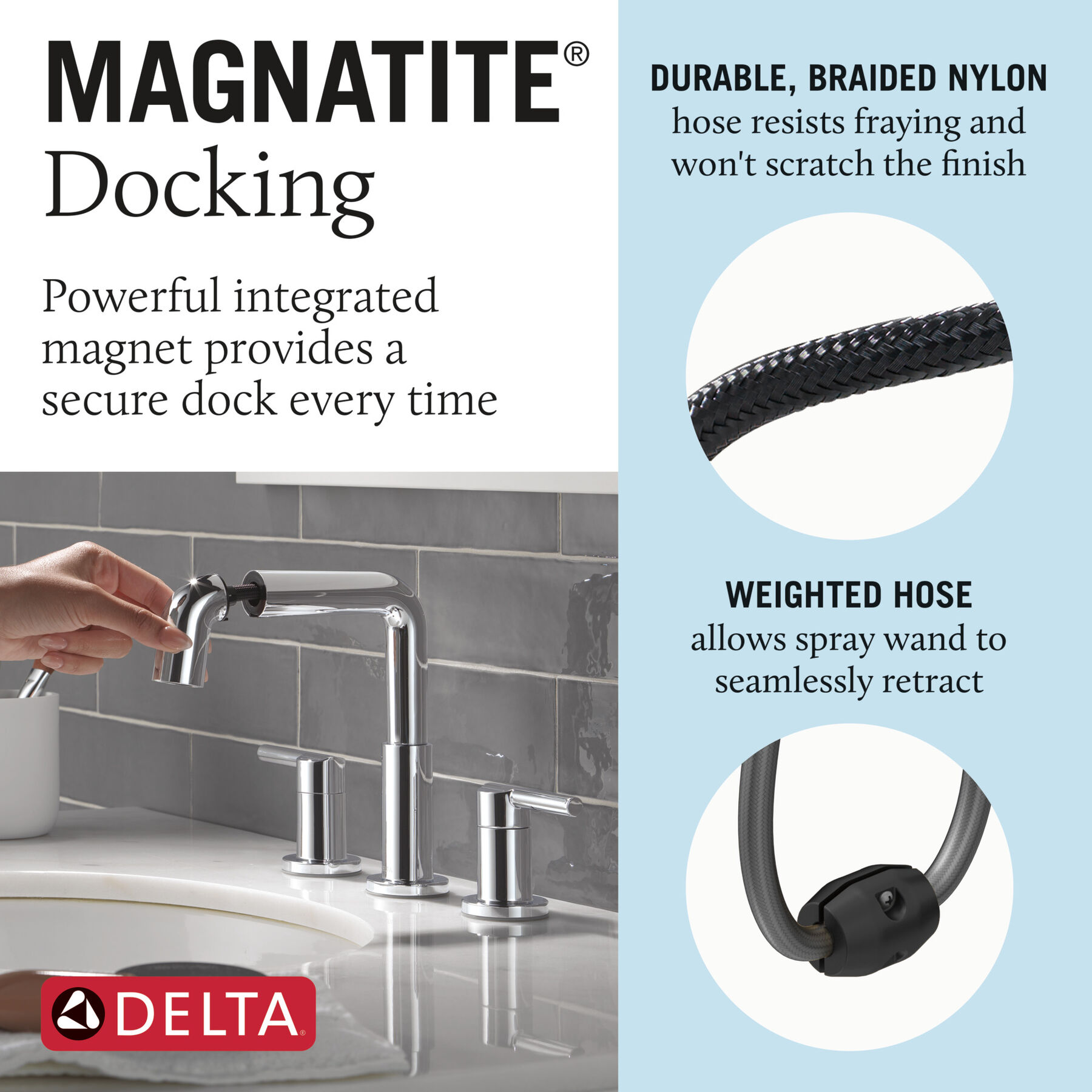 MAGNATITE®
Docking

Powerful integrated magnet provides a secure dock every time

DELTA®

DURABLE, BRAIDED NYLON
hose resists fraying and won't scratch the finish

WEIGHTED HOSE
allows spray wand to seamlessly retract