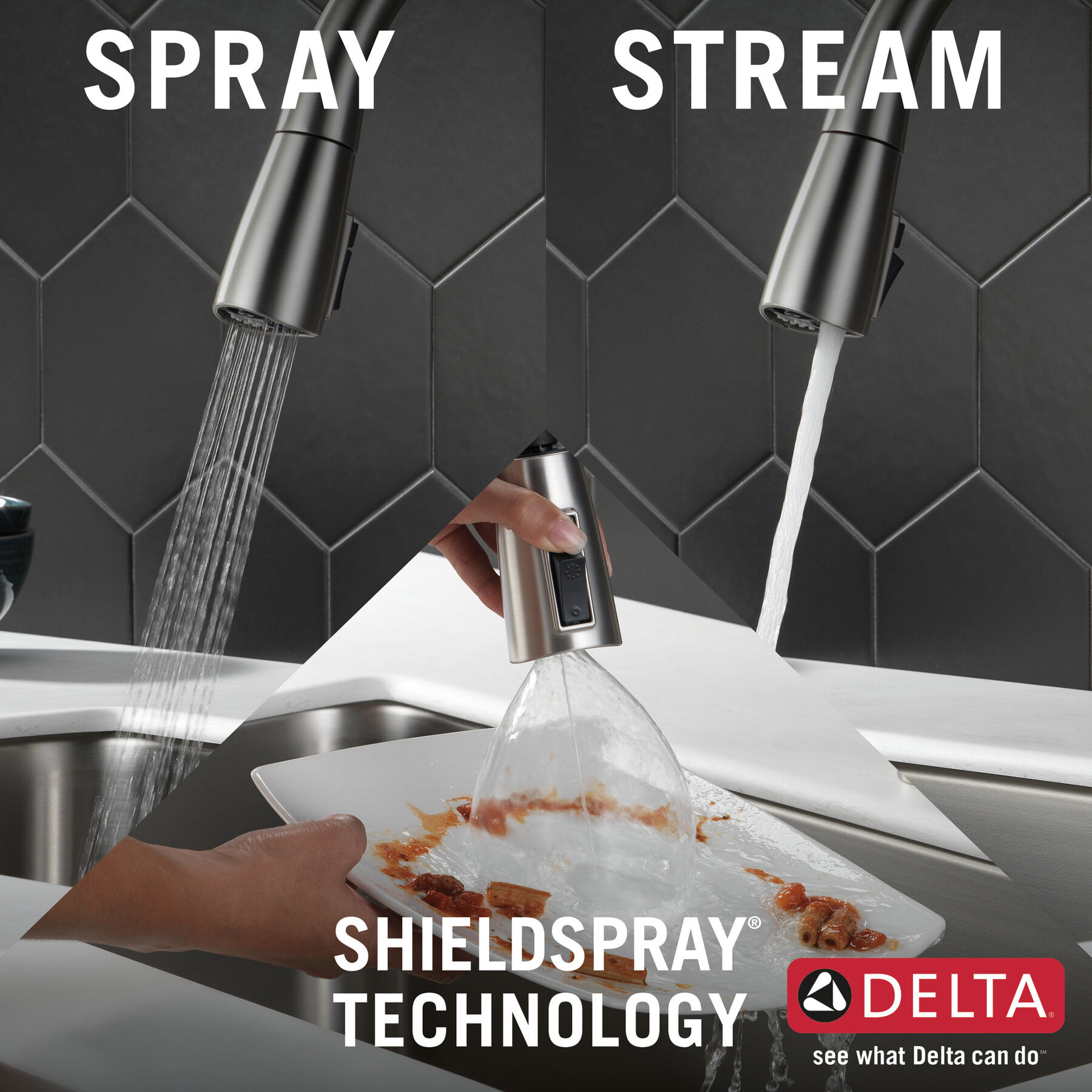 SPRAY

STREAM

SHIELDSPRAY®
TECHNOLOGY

DELTA®
see what Delta can do℠