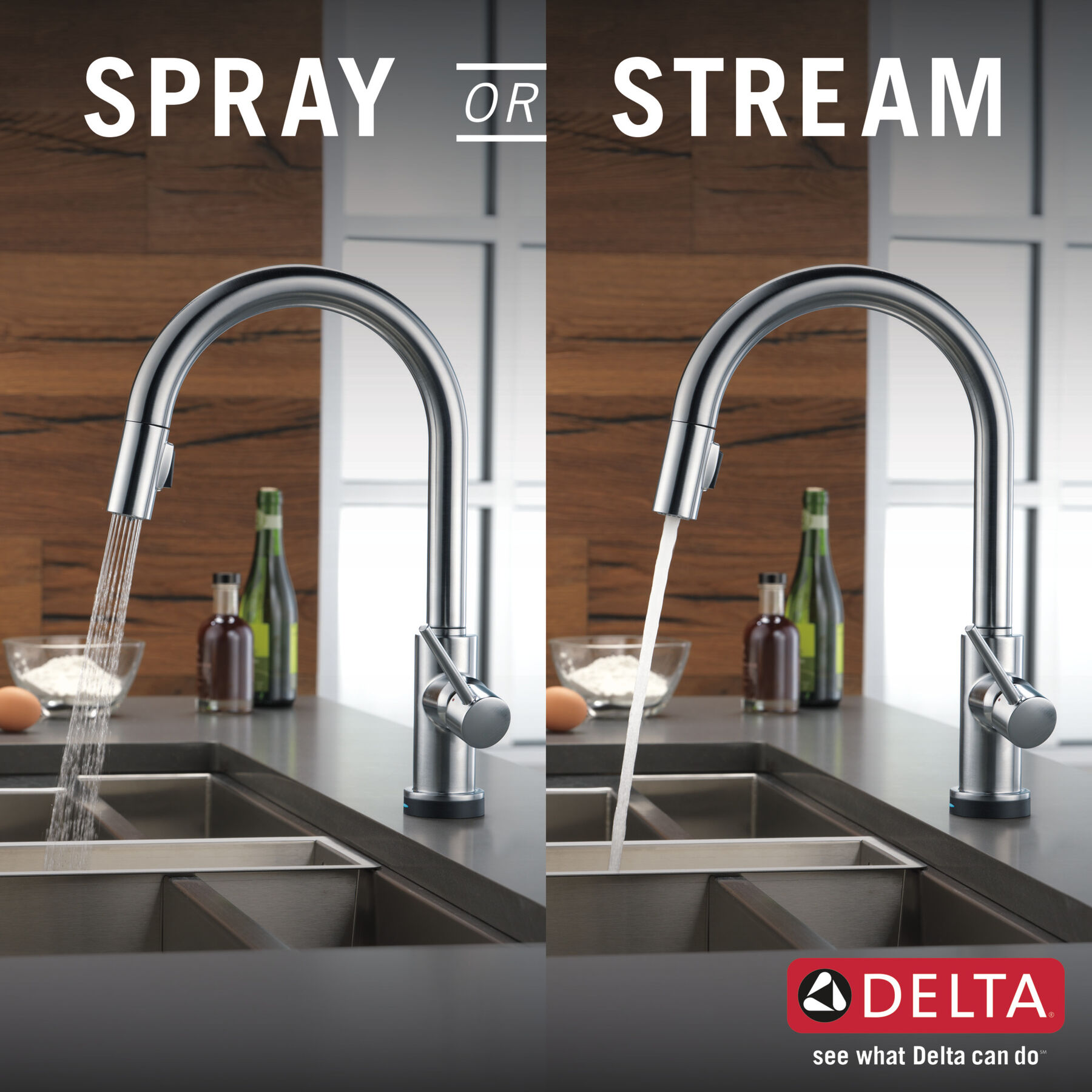 SPRAY OR STREAM

DELTA®

see what Delta can do℠