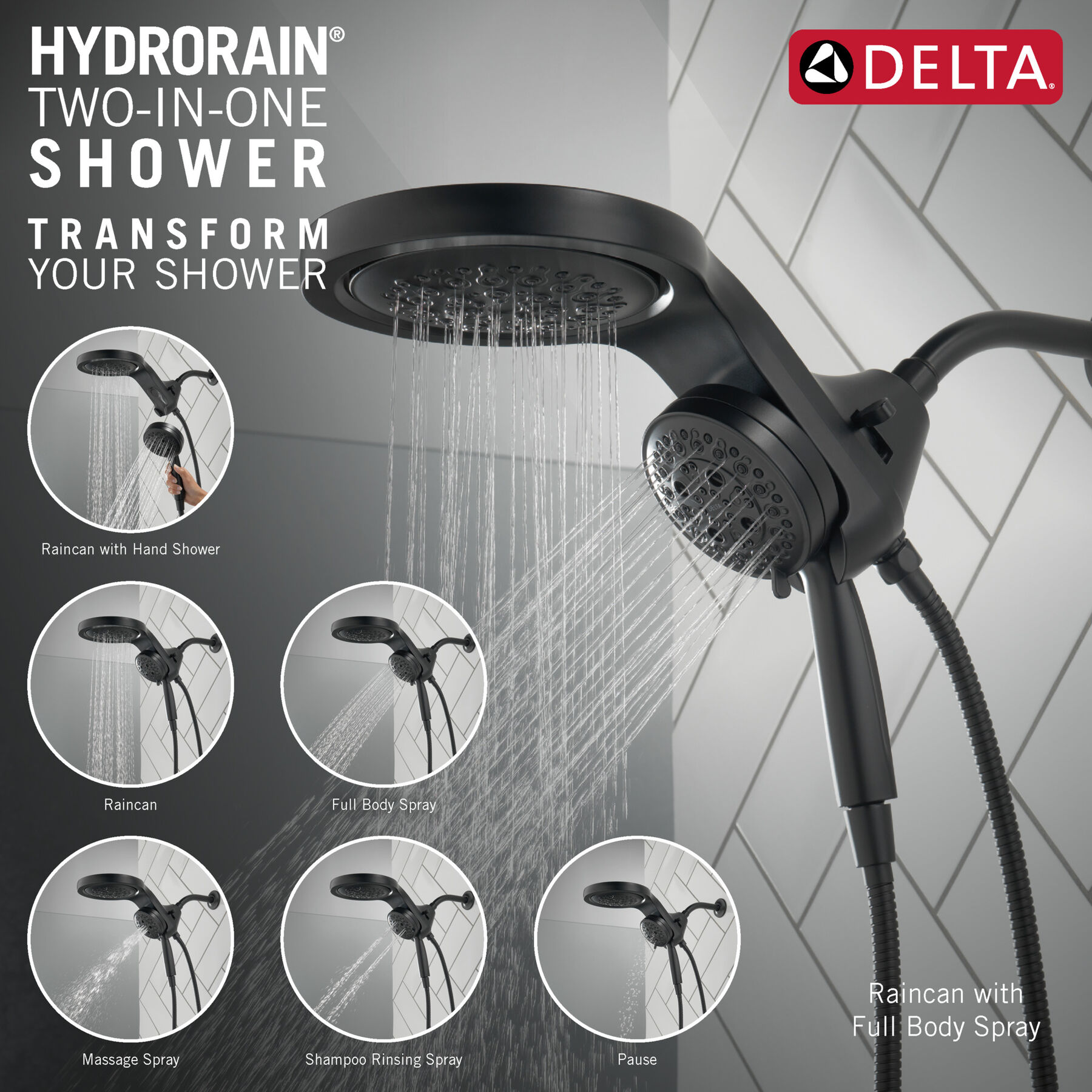 HYDRORAIN®
TWO-IN-ONE
SHOWER

TRANSFORM
YOUR SHOWER

DELTA®

Raincan with Hand Shower

Raincan

Full Body Spray

Massage Spray

Shampoo Rinsing Spray

Pause

Raincan with Full Body Spray