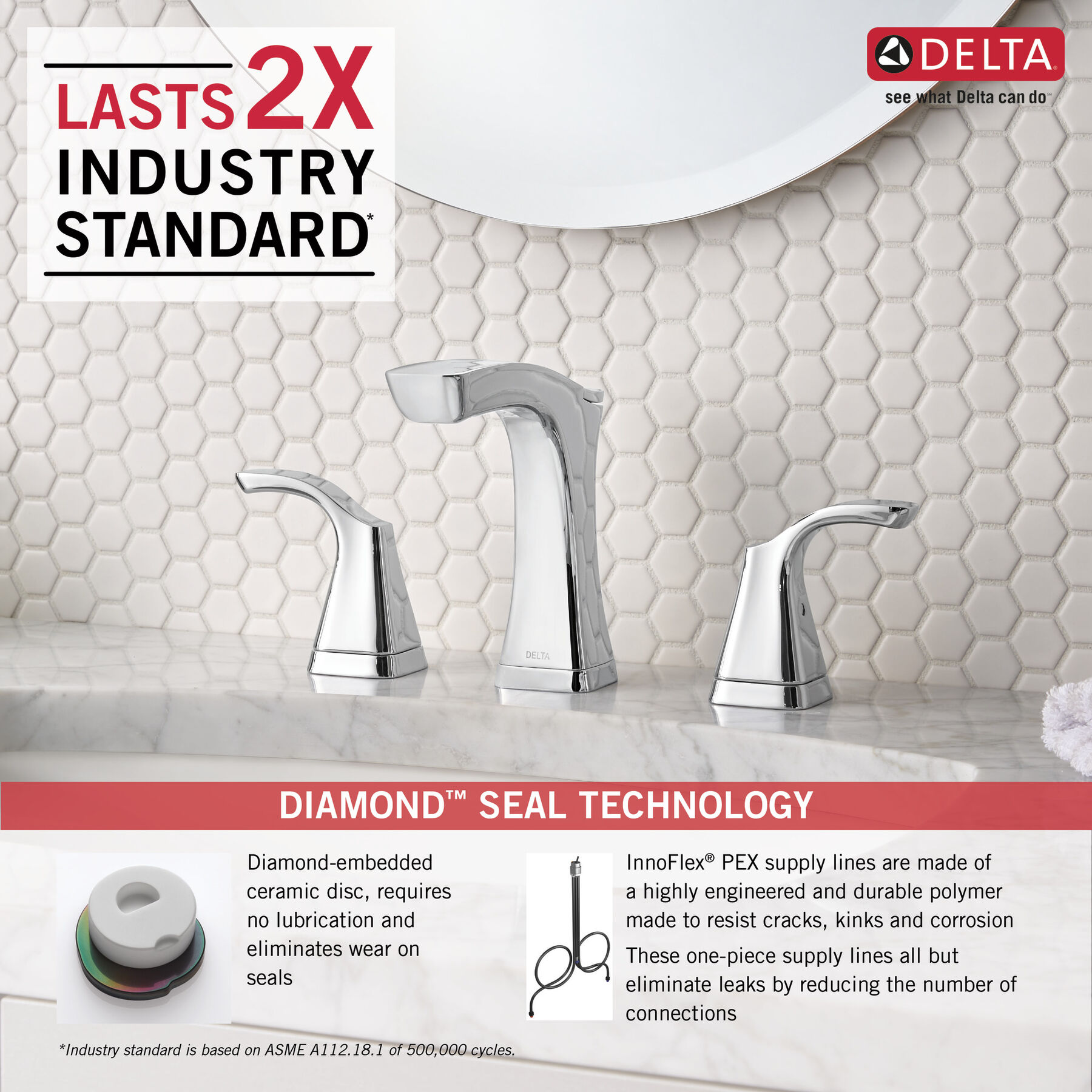 LASTS 2X INDUSTRY STANDARD*

DELTA
see what Delta can do™

DELTA

DIAMOND™ SEAL TECHNOLOGY

Diamond-embedded ceramic disc, requires no lubrication and eliminates wear on seals

InnoFlex® PEX supply lines are made of a highly engineered and durable polymer made to resist cracks, kinks and corrosion

These one-piece supply lines all but eliminate leaks by reducing the number of connections

*Industry standard is based on ASME A112.18.1 of 500,000 cycles.