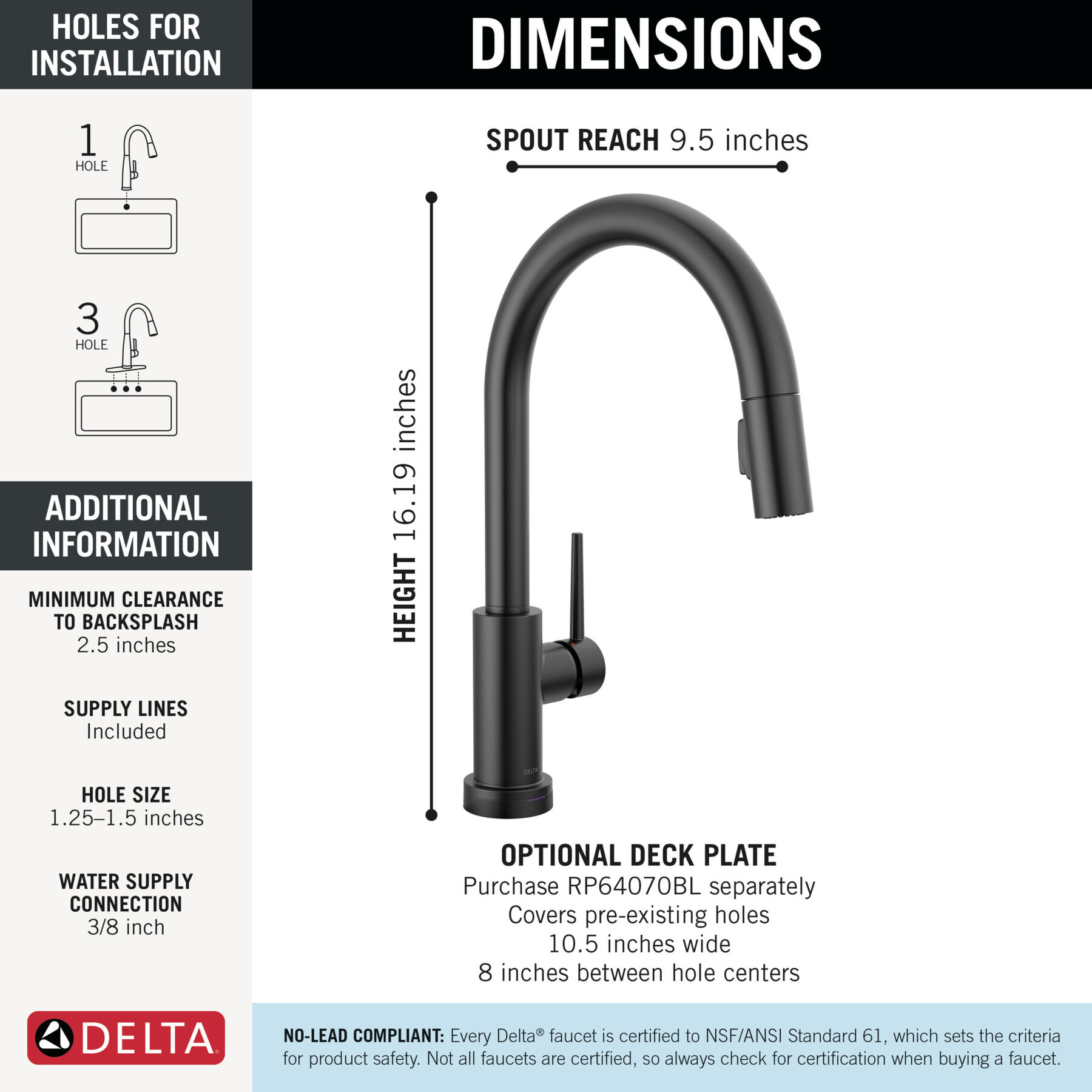 HOLES FOR INSTALLATION

1 HOLE

3 HOLE

ADDITIONAL INFORMATION

MINIMUM CLEARANCE TO BACKSPLASH
2.5 inches

SUPPLY LINES
Included

HOLE SIZE
1.25–1.5 inches

WATER SUPPLY CONNECTION
3/8 inch

DELTA

DIMENSIONS

SPOUT REACH 9.5 inches

HEIGHT 16.19 inches

DELTA

OPTIONAL DECK PLATE
Purchase RP64070BL separately
Covers pre-existing holes
10.5 inches wide
8 inches between hole centers

NO-LEAD COMPLIANT: Every Delta® faucet is certified to NSF/ANSI Standard 61, which sets the criteria for product safety. Not all faucets are certified, so always check for certification when buying a faucet.