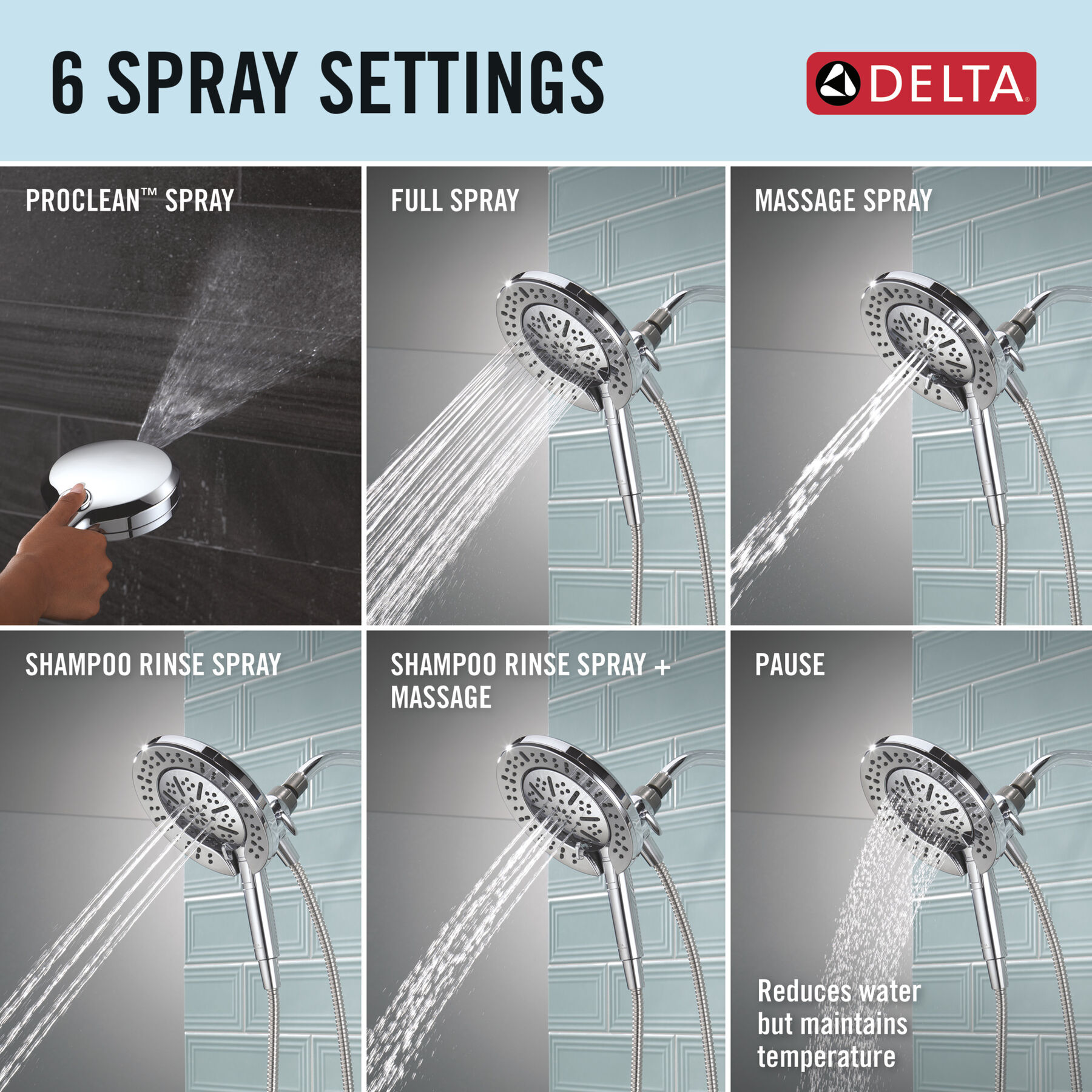 6 SPRAY SETTINGS

DELTA®

PROCLEAN™ SPRAY

FULL SPRAY

MASSAGE SPRAY

SHAMPOO RINSE SPRAY

SHAMPOO RINSE SPRAY + MASSAGE

PAUSE

Reduces water but maintains temperature