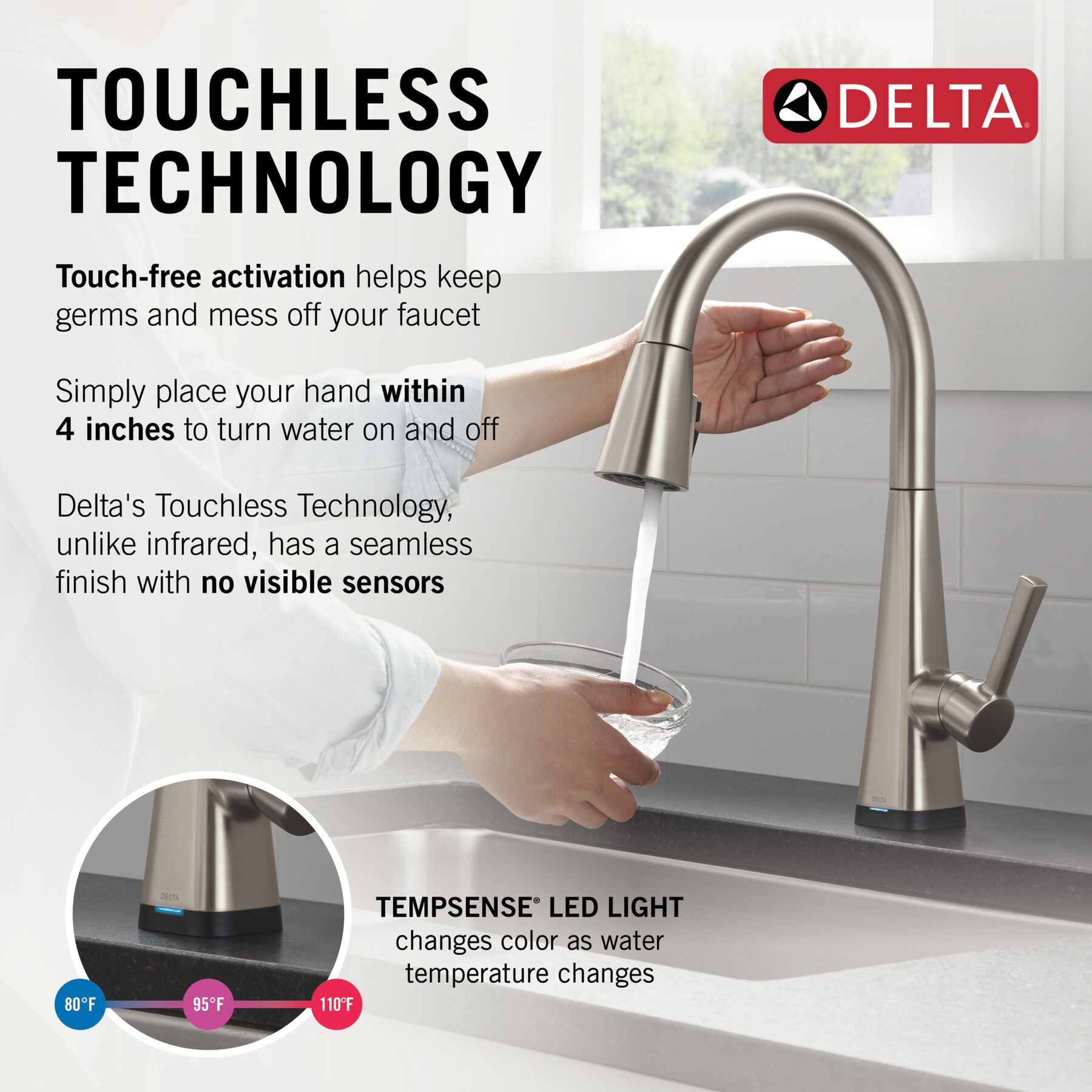 TOUCHLESS TECHNOLOGY

DELTA®

Touch-free activation helps keep germs and mess off your faucet

Simply place your hand within 4 inches to turn water on and off

Delta's Touchless Technology, unlike infrared, has a seamless finish with no visible sensors

DELTA

DELTA

TEMPSENSE® LED LIGHT
changes color as water temperature changes

80°F

95°F

110°F