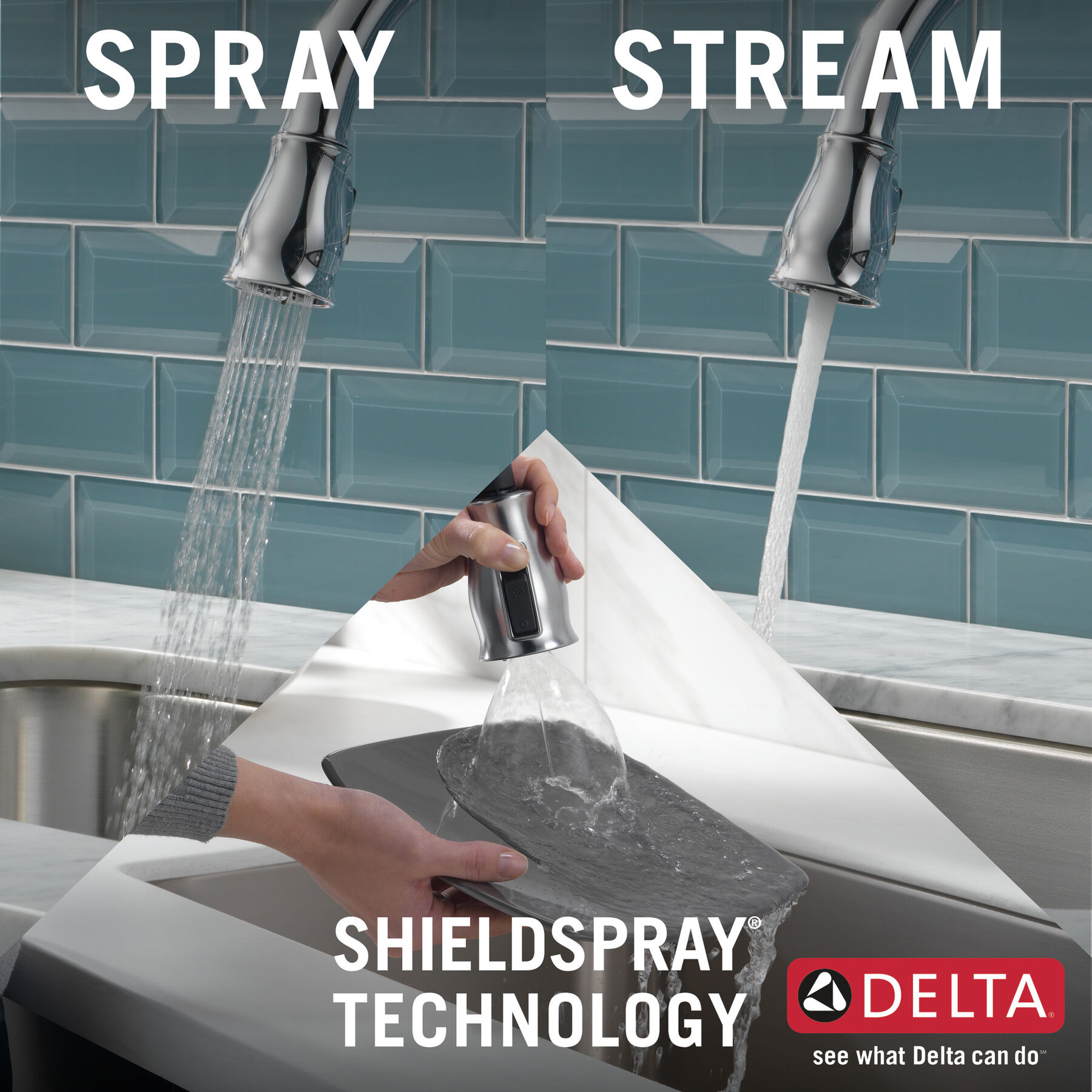 SPRAY

STREAM

SHIELDSPRAY®
TECHNOLOGY

DELTA®

see what Delta can do℠