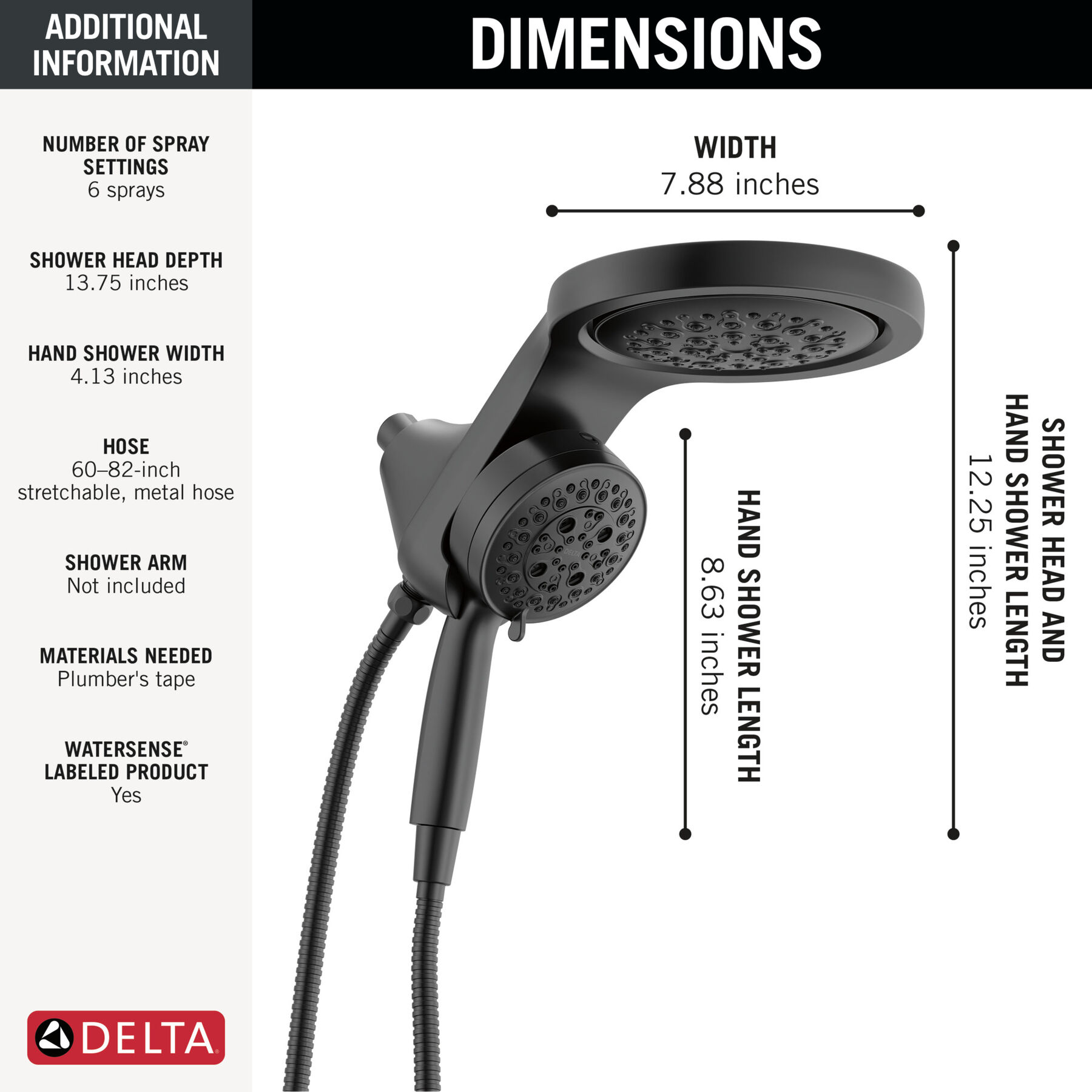 ADDITIONAL INFORMATION

NUMBER OF SPRAY SETTINGS
6 sprays

SHOWER HEAD DEPTH
13.75 inches

HAND SHOWER WIDTH
4.13 inches

HOSE
60–82-inch stretchable, metal hose

SHOWER ARM
Not included

MATERIALS NEEDED
Plumber's tape

WATERSENSE® LABELED PRODUCT
Yes

DELTA®

DIMENSIONS

WIDTH
7.88 inches

HAND SHOWER LENGTH
8.63 inches

SHOWER HEAD AND HAND SHOWER LENGTH
12.25 inches

DELTA