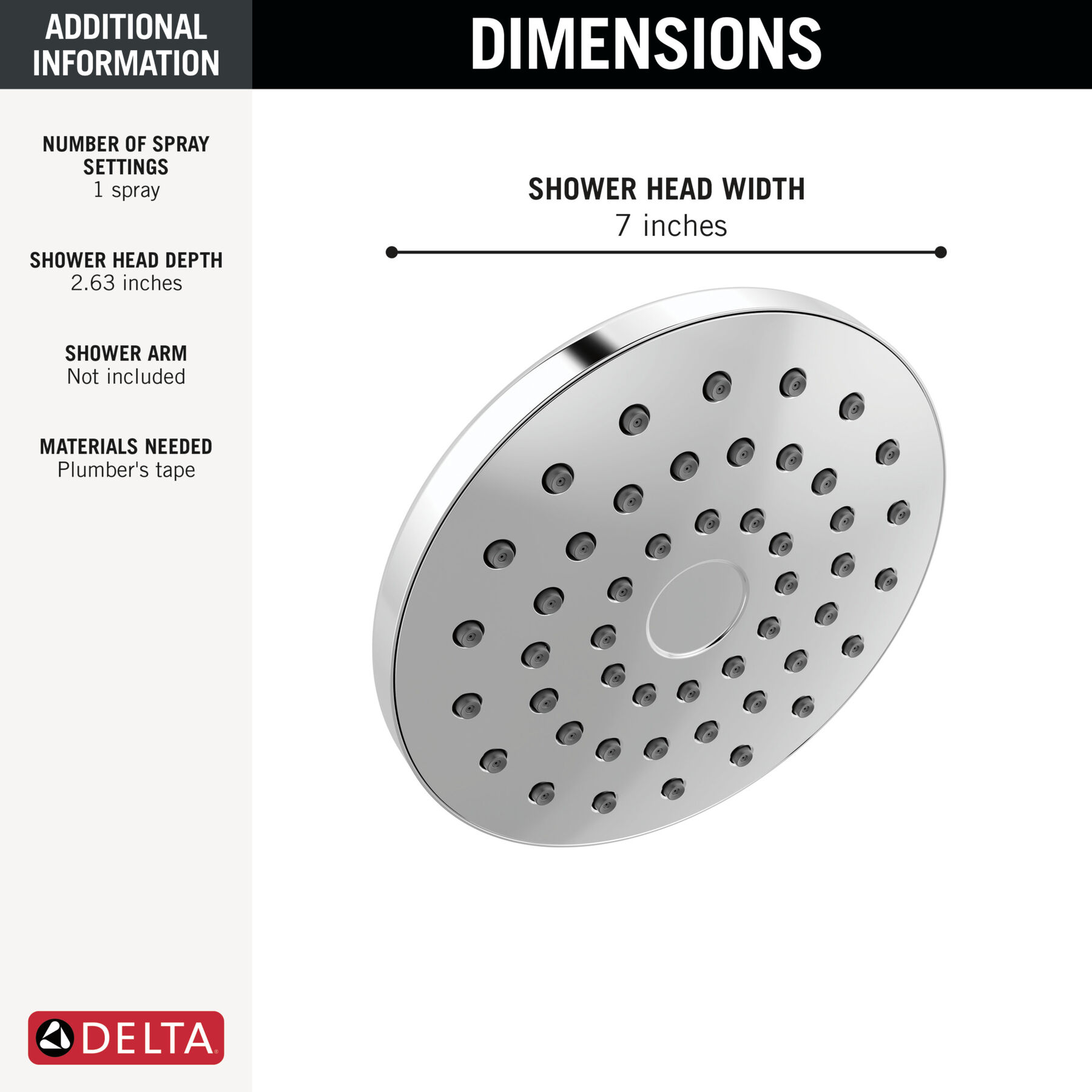 ADDITIONAL INFORMATION

NUMBER OF SPRAY SETTINGS
1 spray

SHOWER HEAD DEPTH
2.63 inches

SHOWER ARM
Not included

MATERIALS NEEDED
Plumber's tape

DELTA

DIMENSIONS

SHOWER HEAD WIDTH
7 inches