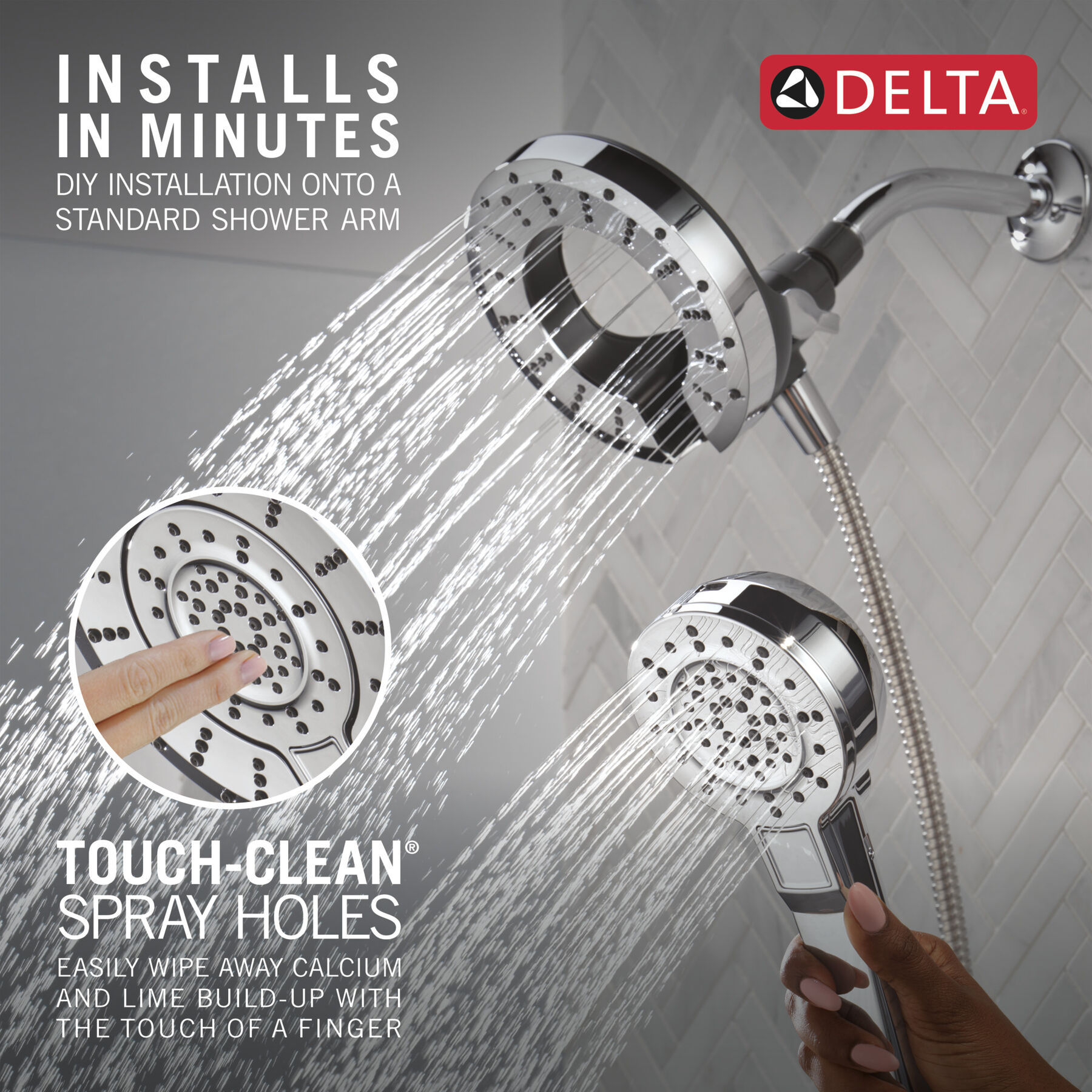 INSTALLS IN MINUTES
DIY INSTALLATION ONTO A STANDARD SHOWER ARM

DELTA®

TOUCH-CLEAN® SPRAY HOLES
EASILY WIPE AWAY CALCIUM AND LIME BUILD-UP WITH THE TOUCH OF A FINGER