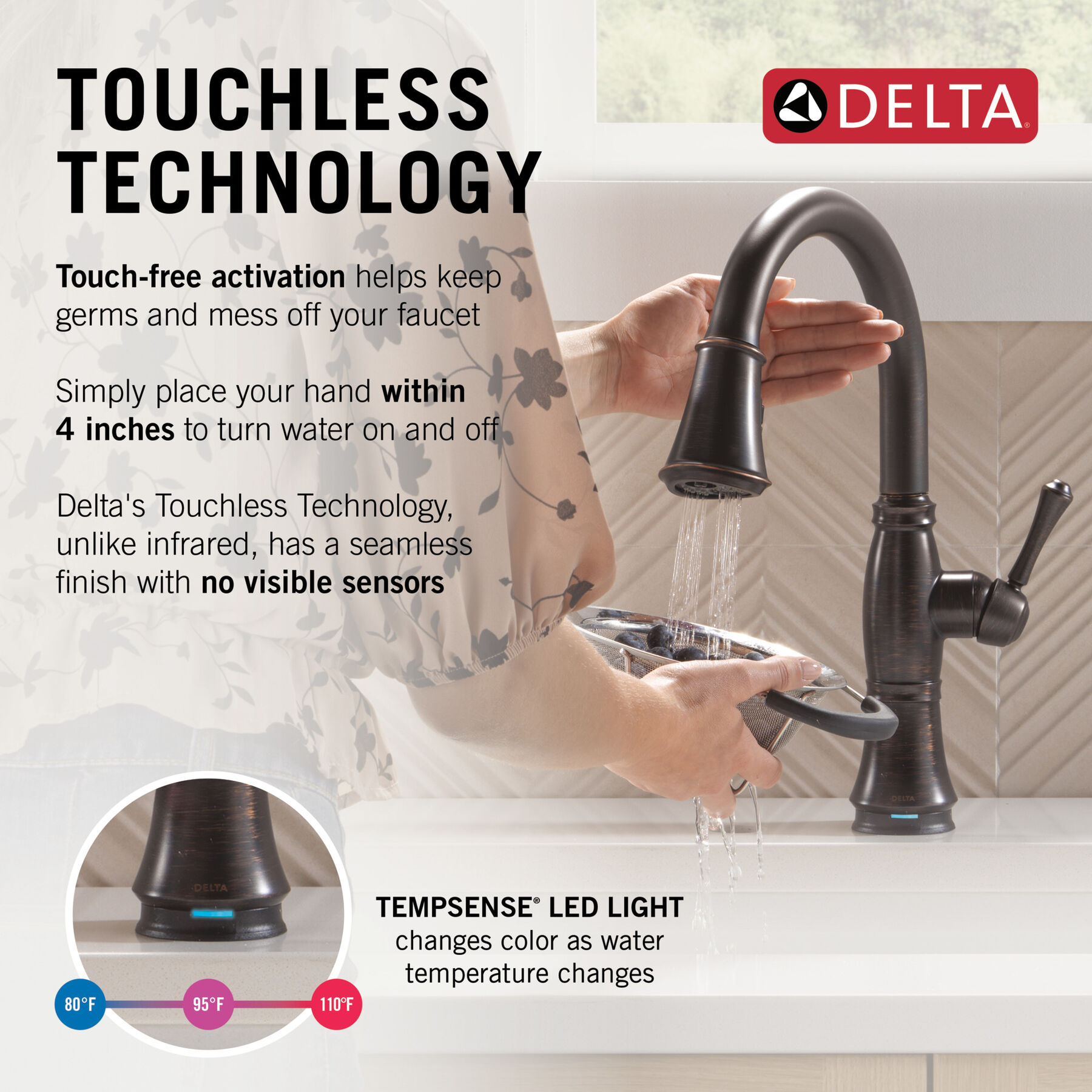 TOUCHLESS TECHNOLOGY

DELTA®

Touch-free activation helps keep germs and mess off your faucet

Simply place your hand within 4 inches to turn water on and off

Delta's Touchless Technology, unlike infrared, has a seamless finish with no visible sensors

DELTA

DELTA

TEMPSENSE® LED LIGHT changes color as water temperature changes

80°F

95°F

110°F