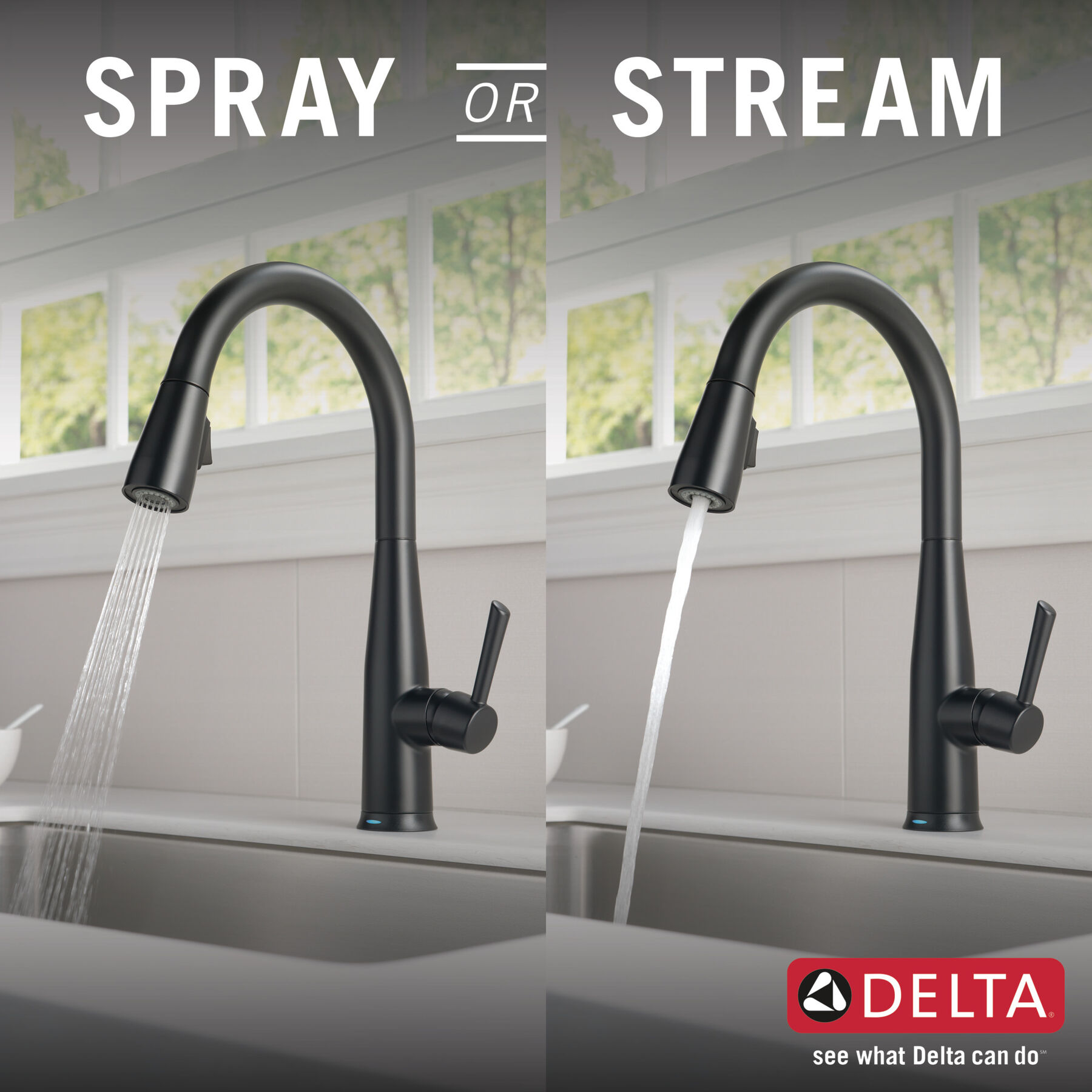 SPRAY OR STREAM

DELTA®

see what Delta can do℠