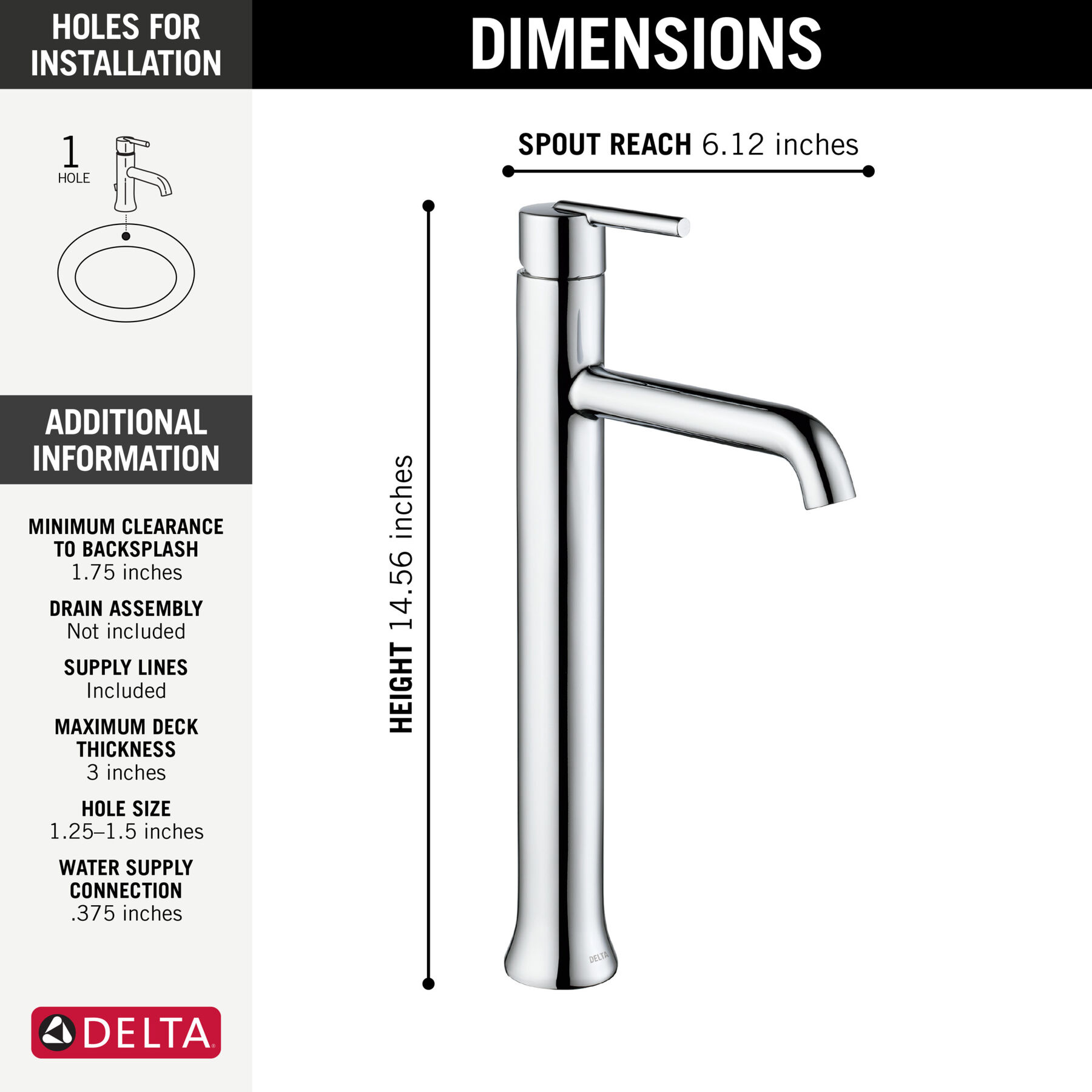 HOLES FOR INSTALLATION

1
HOLE

ADDITIONAL INFORMATION

MINIMUM CLEARANCE TO BACKSPLASH
1.75 inches

DRAIN ASSEMBLY
Not included

SUPPLY LINES
Included

MAXIMUM DECK THICKNESS
3 inches

HOLE SIZE
1.25–1.5 inches

WATER SUPPLY CONNECTION
.375 inches

DELTA

DIMENSIONS

SPOUT REACH 6.12 inches

HEIGHT 14.56 inches

DELTA