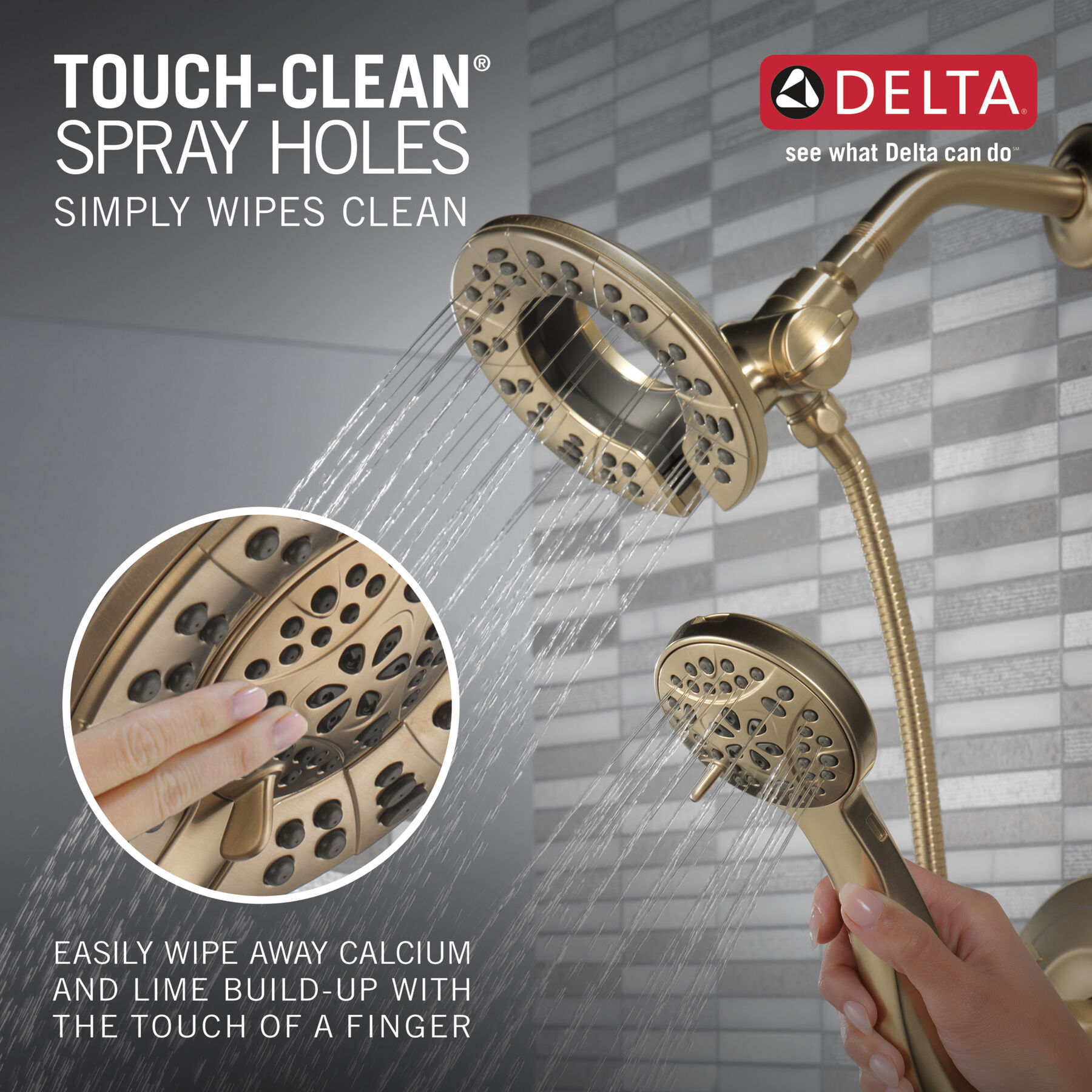 TOUCH-CLEAN®
SPRAY HOLES
SIMPLY WIPES CLEAN

DELTA®
see what Delta can do℠

EASILY WIPE AWAY CALCIUM AND LIME BUILD-UP WITH THE TOUCH OF A FINGER