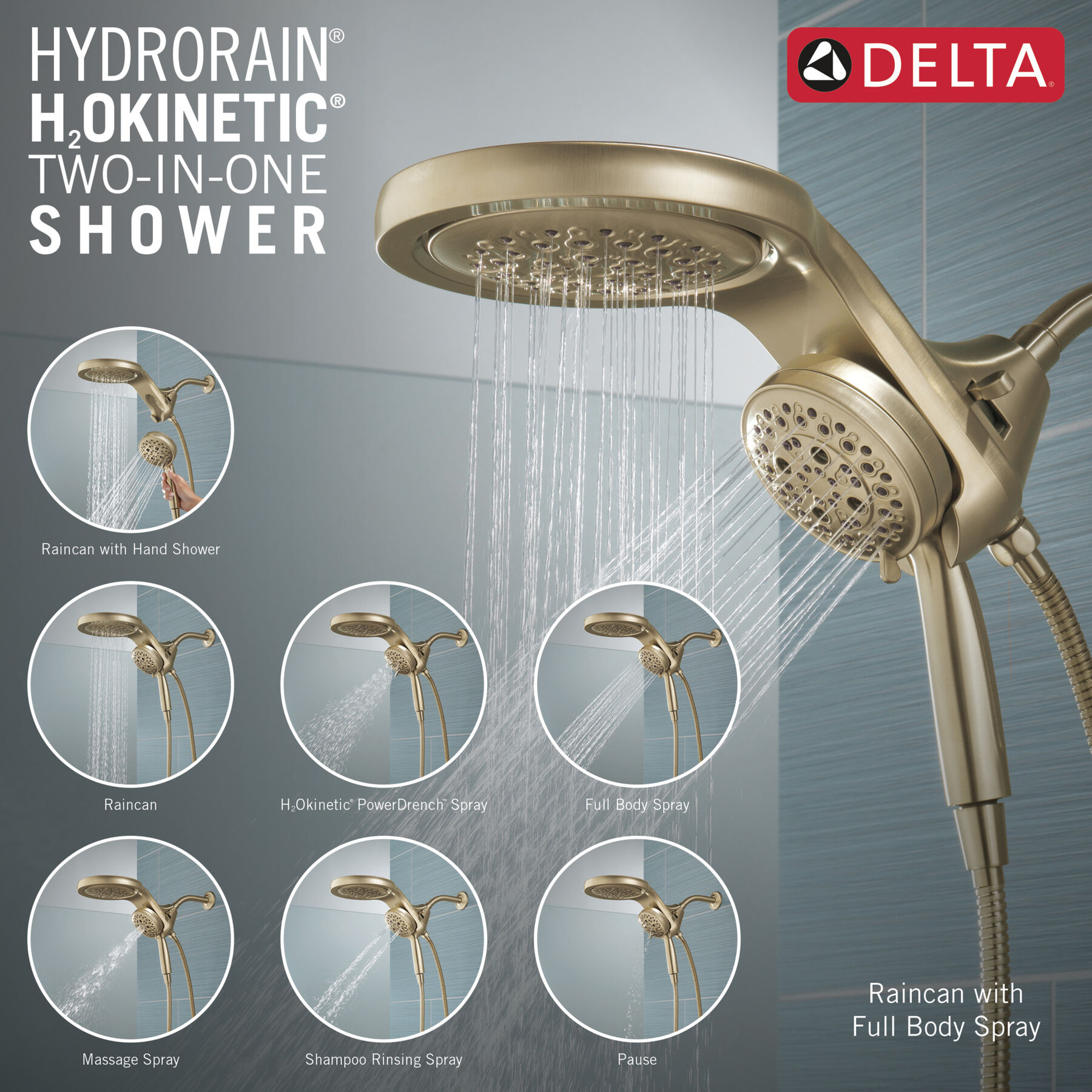 HYDRORAIN®
$H_2$OKINETIC®
TWO-IN-ONE
SHOWER

DELTA®

Raincan with Hand Shower

Raincan

$H_2$Okinetic® PowerDrench™ Spray

Full Body Spray

Massage Spray

Shampoo Rinsing Spray

Pause

Raincan with Full Body Spray