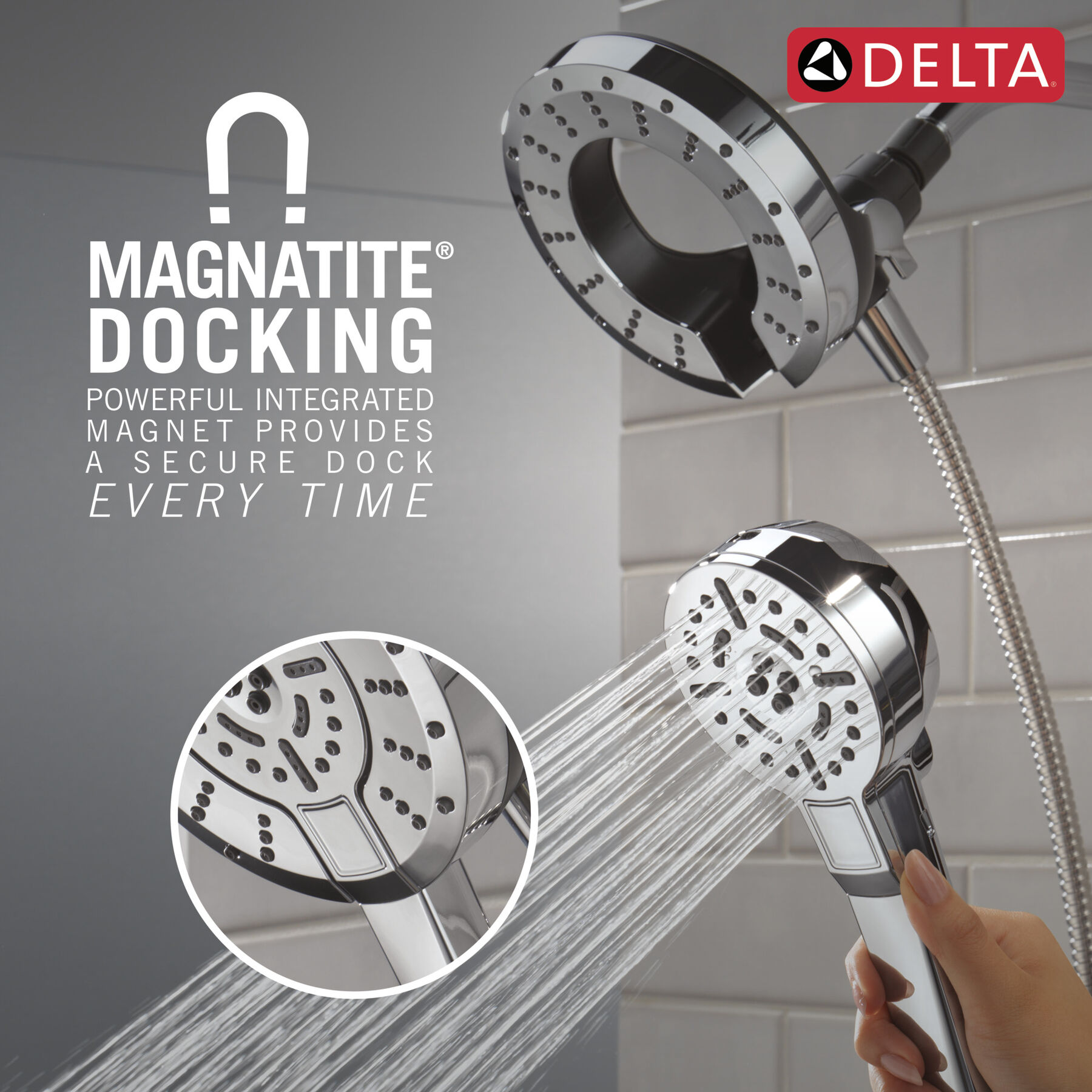 DELTA®

MAGNATITE®
DOCKING
POWERFUL INTEGRATED MAGNET PROVIDES A SECURE DOCK EVERY TIME