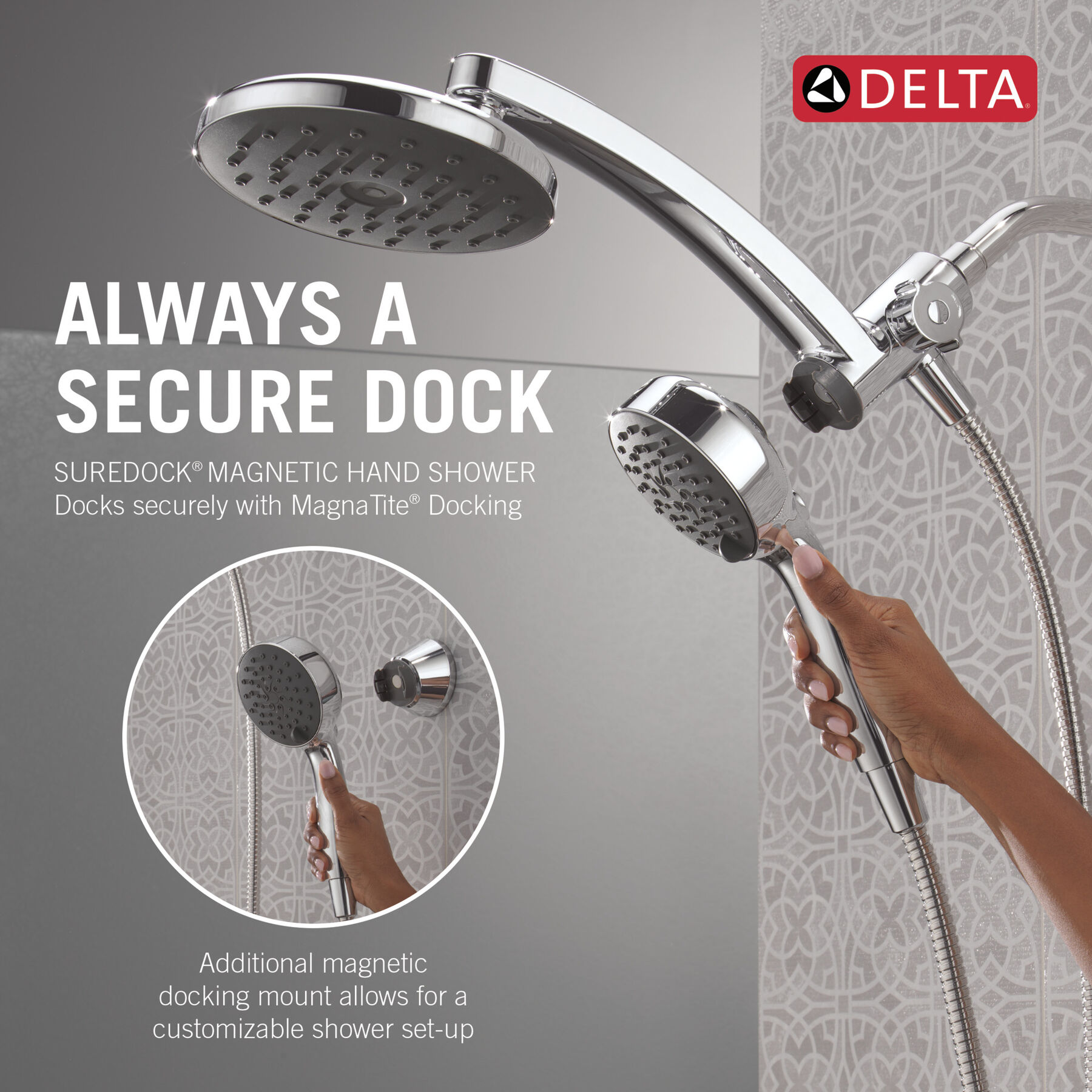 DELTA®

ALWAYS A SECURE DOCK

SUREDOCK® MAGNETIC HAND SHOWER
Docks securely with MagnaTite® Docking

Additional magnetic docking mount allows for a customizable shower set-up