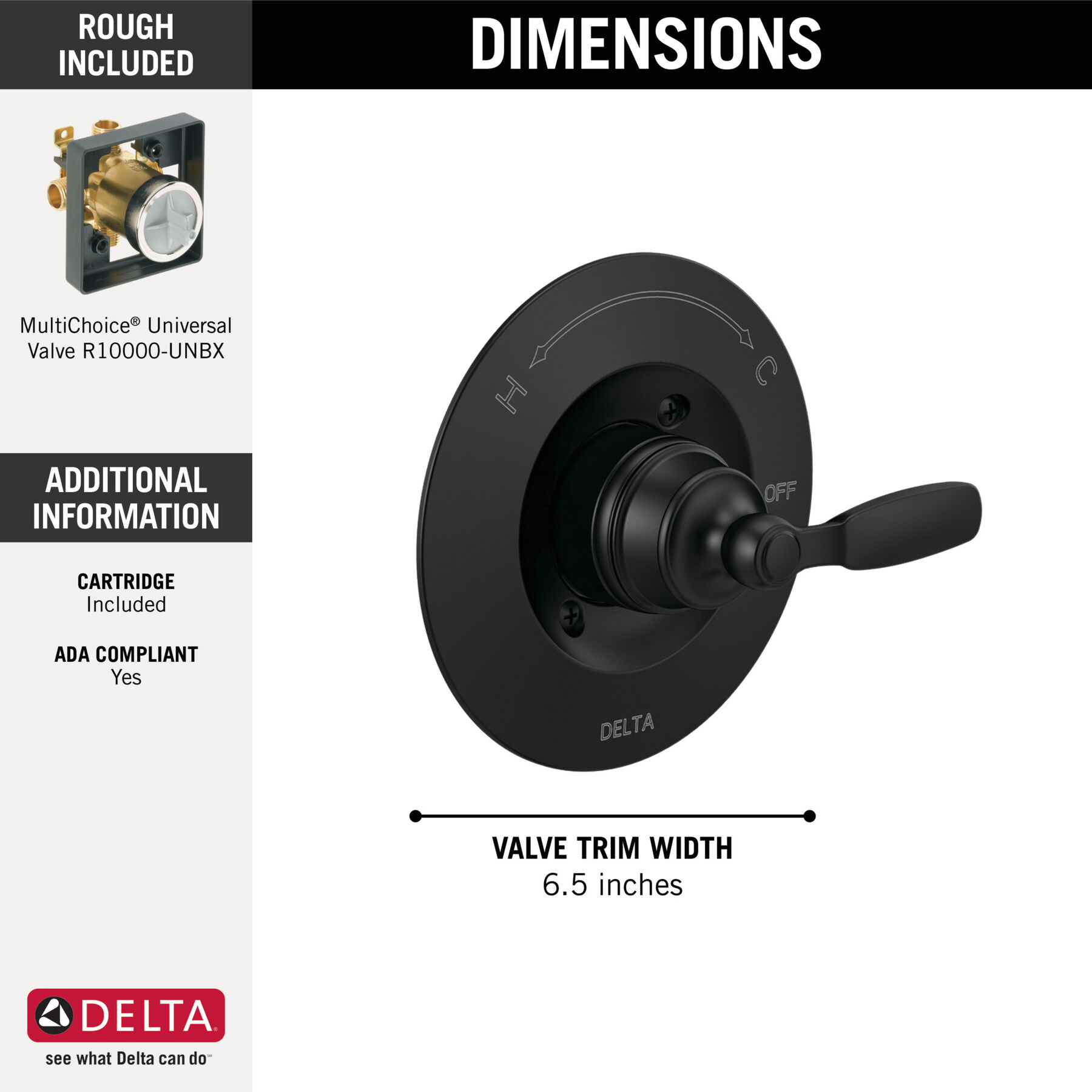 ROUGH INCLUDED

MultiChoice® Universal Valve R10000-UNBX

ADDITIONAL INFORMATION

CARTRIDGE
Included

ADA COMPLIANT
Yes

DELTA®
see what Delta can do℠

DIMENSIONS

H

C

OFF

DELTA

VALVE TRIM WIDTH
6.5 inches