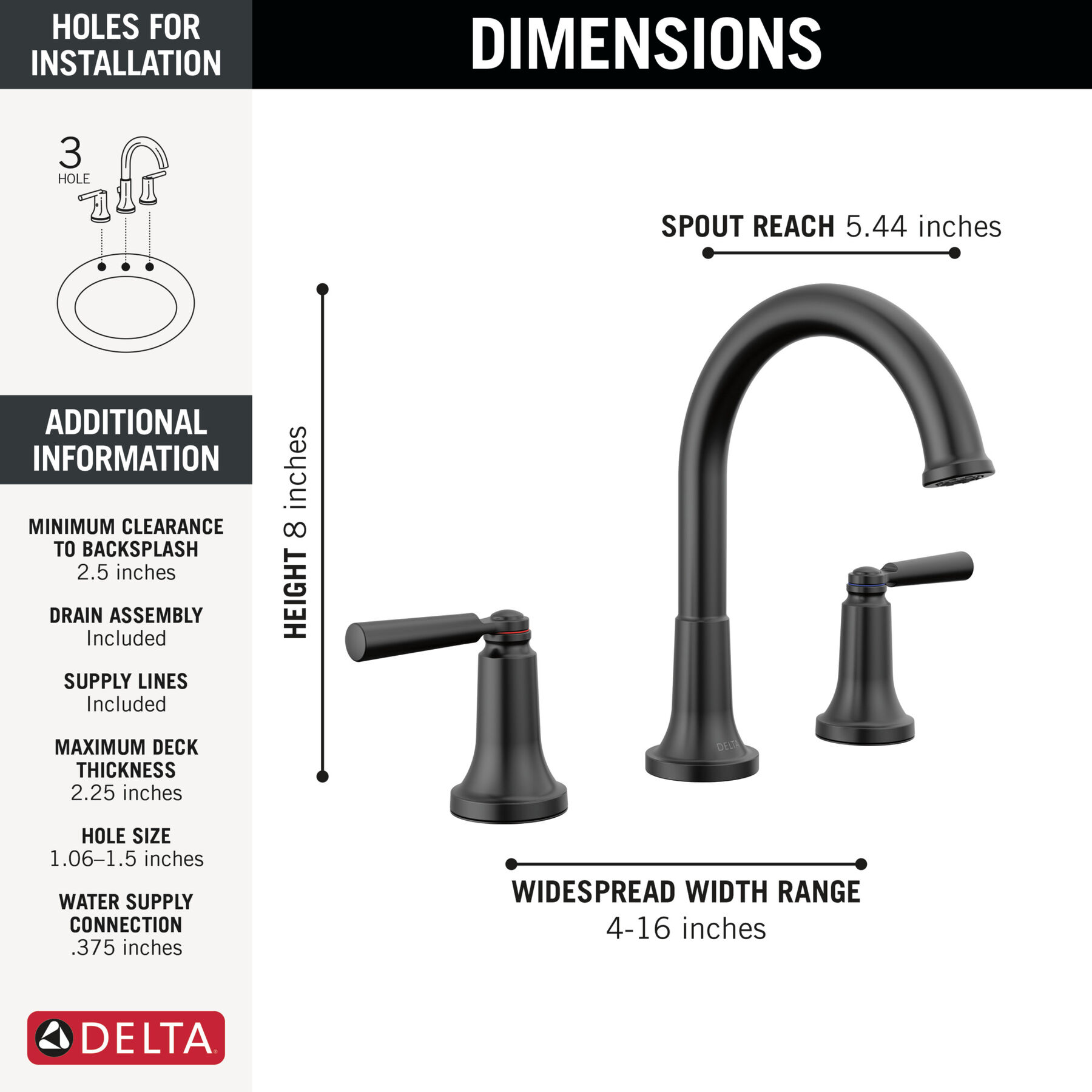 HOLES FOR INSTALLATION

3
HOLE

ADDITIONAL INFORMATION

MINIMUM CLEARANCE TO BACKSPLASH
2.5 inches

DRAIN ASSEMBLY
Included

SUPPLY LINES
Included

MAXIMUM DECK THICKNESS
2.25 inches

HOLE SIZE
1.06–1.5 inches

WATER SUPPLY CONNECTION
.375 inches

DELTA

DIMENSIONS

SPOUT REACH 5.44 inches

HEIGHT 8 inches

DELTA

WIDESPREAD WIDTH RANGE
4-16 inches