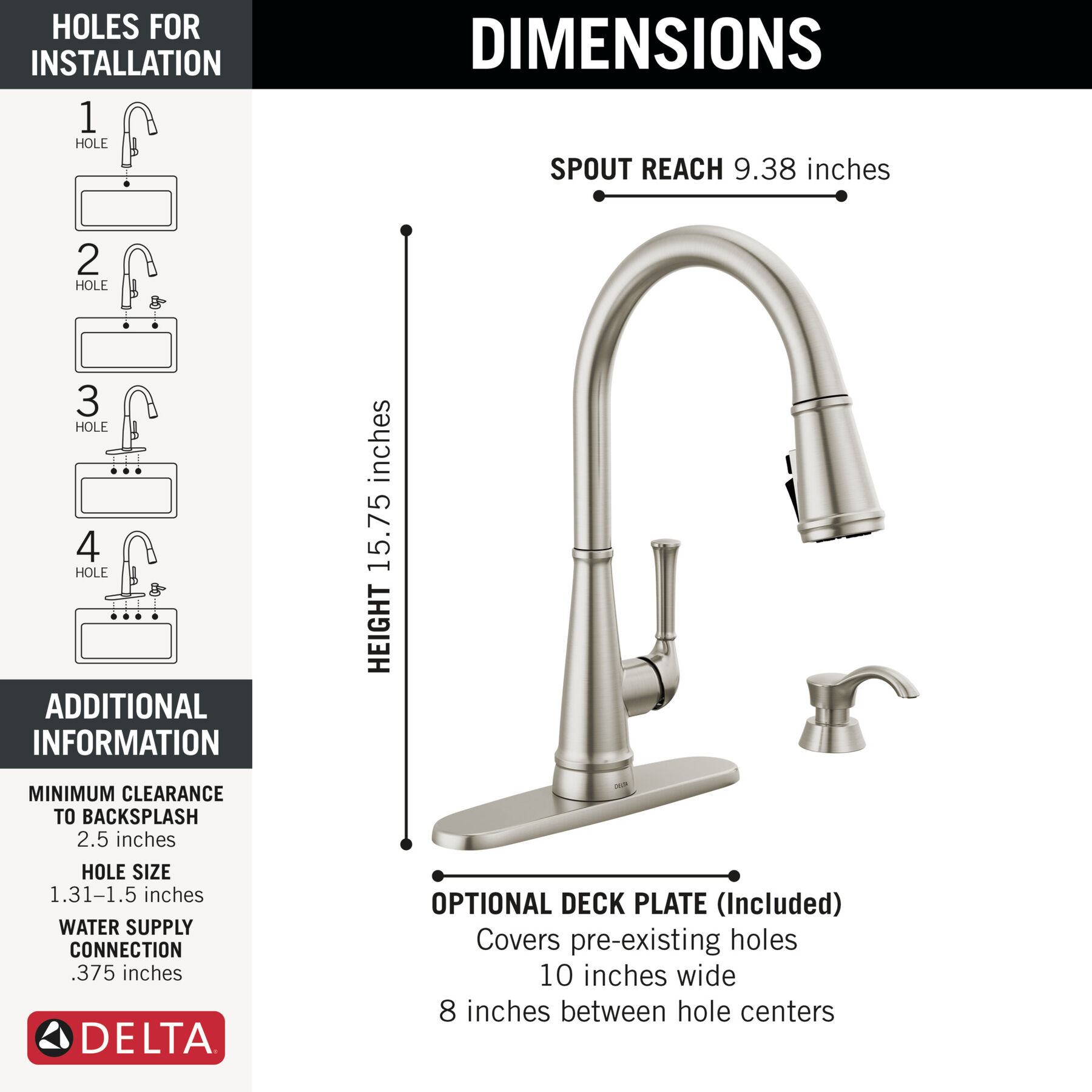 HOLES FOR INSTALLATION

1 HOLE

2 HOLE

3 HOLE

4 HOLE

ADDITIONAL INFORMATION

MINIMUM CLEARANCE TO BACKSPLASH
2.5 inches

HOLE SIZE
1.31–1.5 inches

WATER SUPPLY CONNECTION
.375 inches

DELTA

DIMENSIONS

SPOUT REACH 9.38 inches

HEIGHT 15.75 inches

DELTA

OPTIONAL DECK PLATE (Included)
Covers pre-existing holes
10 inches wide
8 inches between hole centers