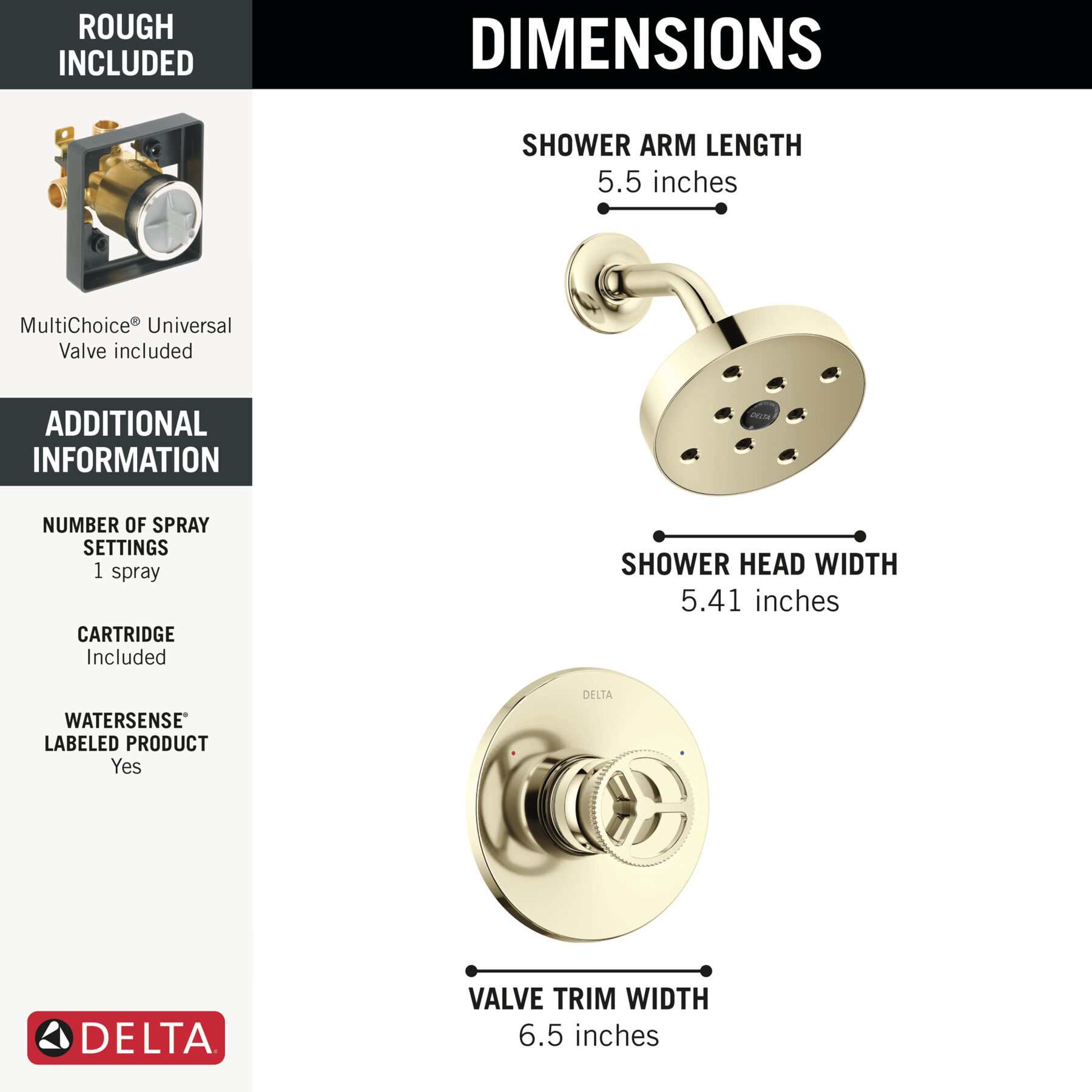 ROUGH INCLUDED

MultiChoice® Universal Valve included

ADDITIONAL INFORMATION

NUMBER OF SPRAY SETTINGS
1 spray

CARTRIDGE
Included

WATERSENSE® LABELED PRODUCT
Yes

DELTA

DIMENSIONS

SHOWER ARM LENGTH
5.5 inches

DELTA

SHOWER HEAD WIDTH
5.41 inches

DELTA

VALVE TRIM WIDTH
6.5 inches