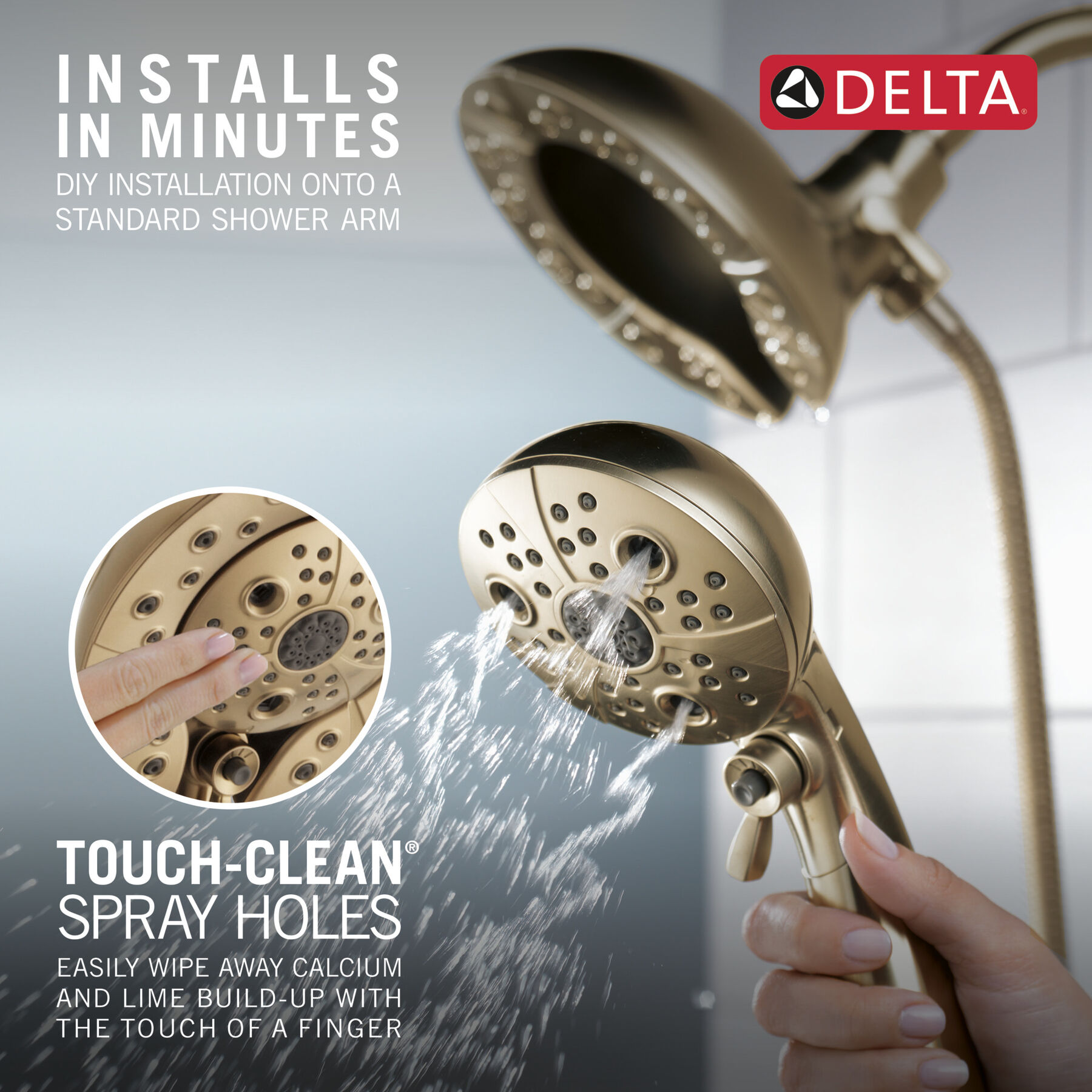 INSTALLS IN MINUTES
DIY INSTALLATION ONTO A STANDARD SHOWER ARM

DELTA®

TOUCH-CLEAN® SPRAY HOLES
EASILY WIPE AWAY CALCIUM AND LIME BUILD-UP WITH THE TOUCH OF A FINGER