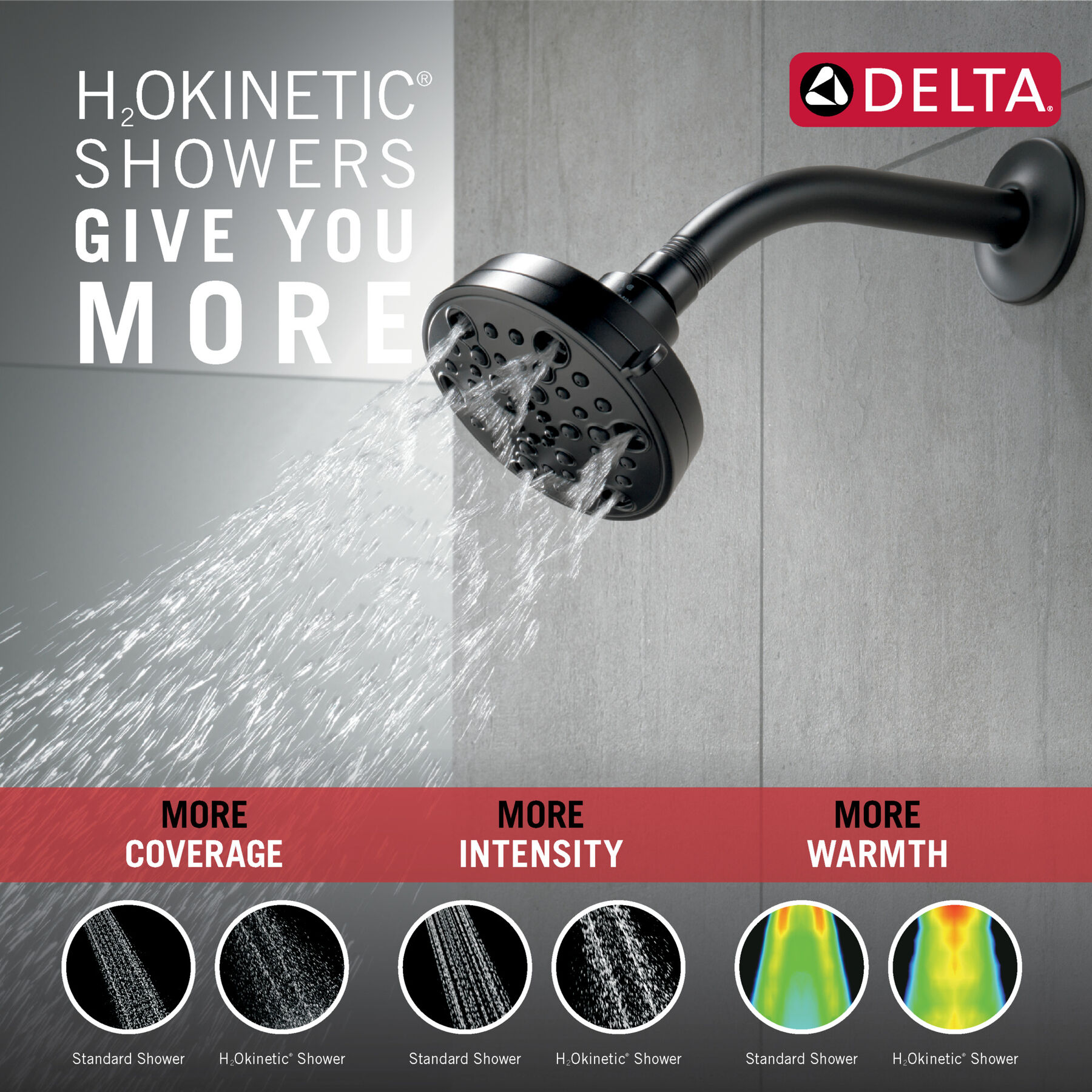 $H_2$OKINETIC® SHOWERS GIVE YOU MORE

DELTA®

MORE COVERAGE

MORE INTENSITY

MORE WARMTH

Standard Shower

$H_2$Okinetic® Shower

Standard Shower

$H_2$Okinetic® Shower

Standard Shower

$H_2$Okinetic® Shower