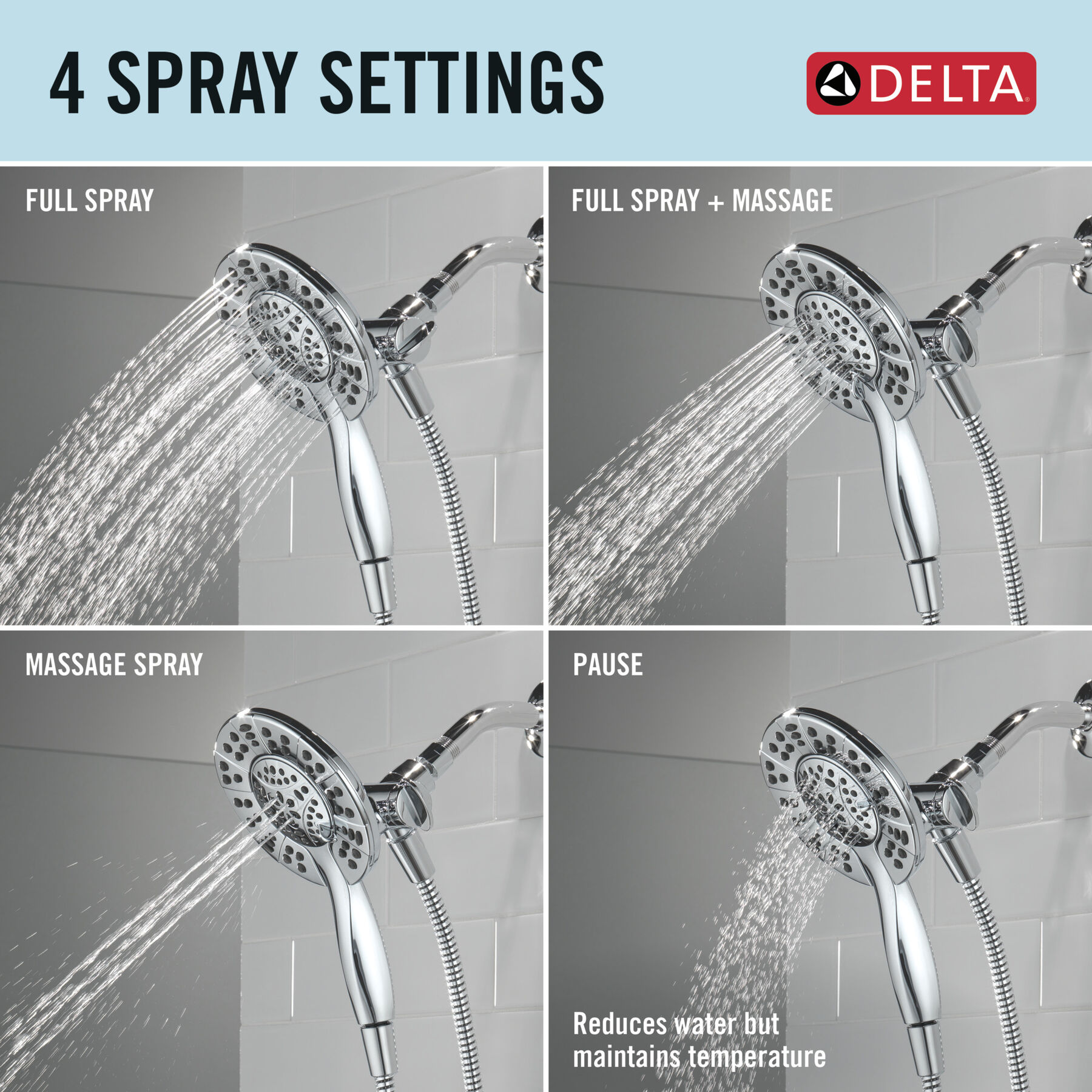 4 SPRAY SETTINGS

DELTA®

FULL SPRAY

FULL SPRAY + MASSAGE

MASSAGE SPRAY

PAUSE

Reduces water but maintains temperature